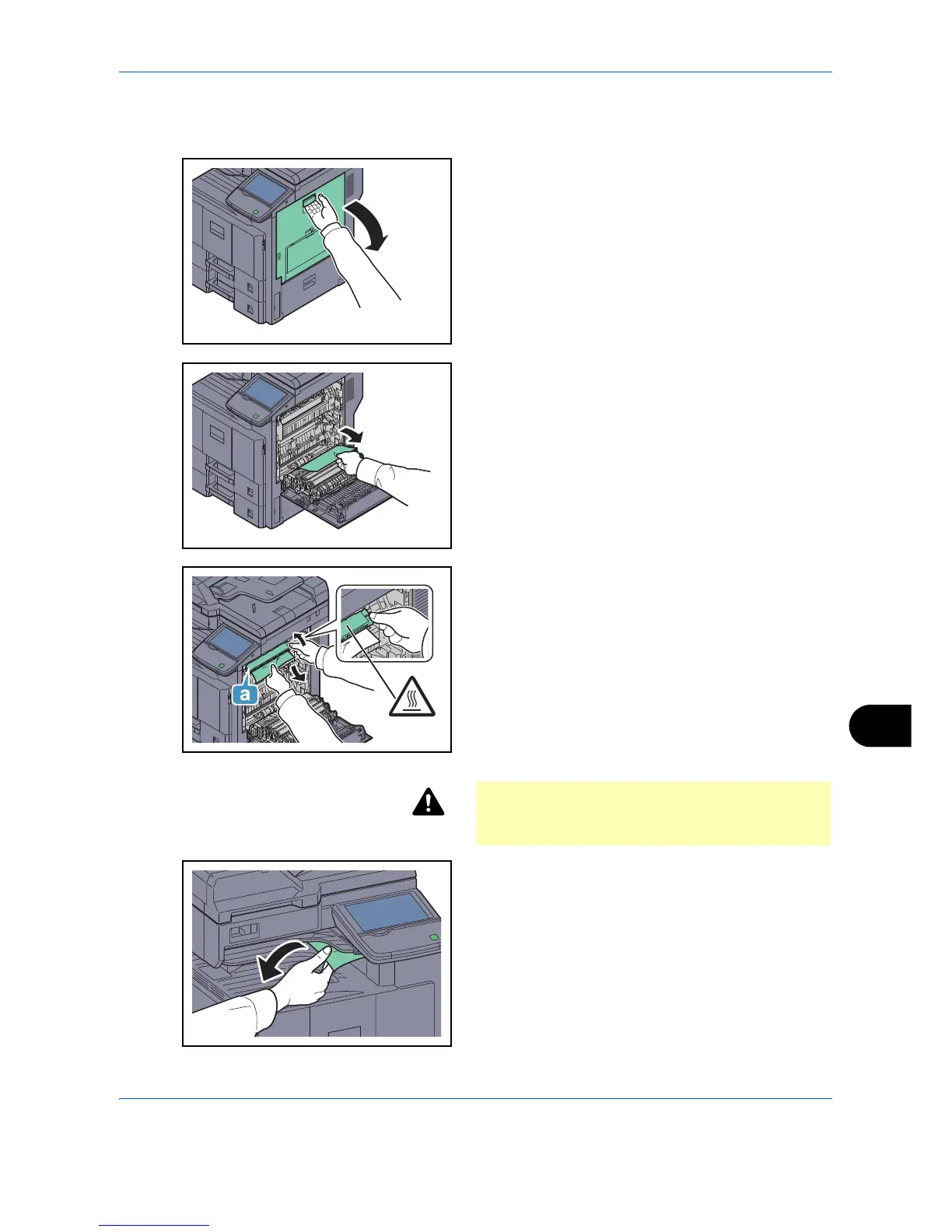 a