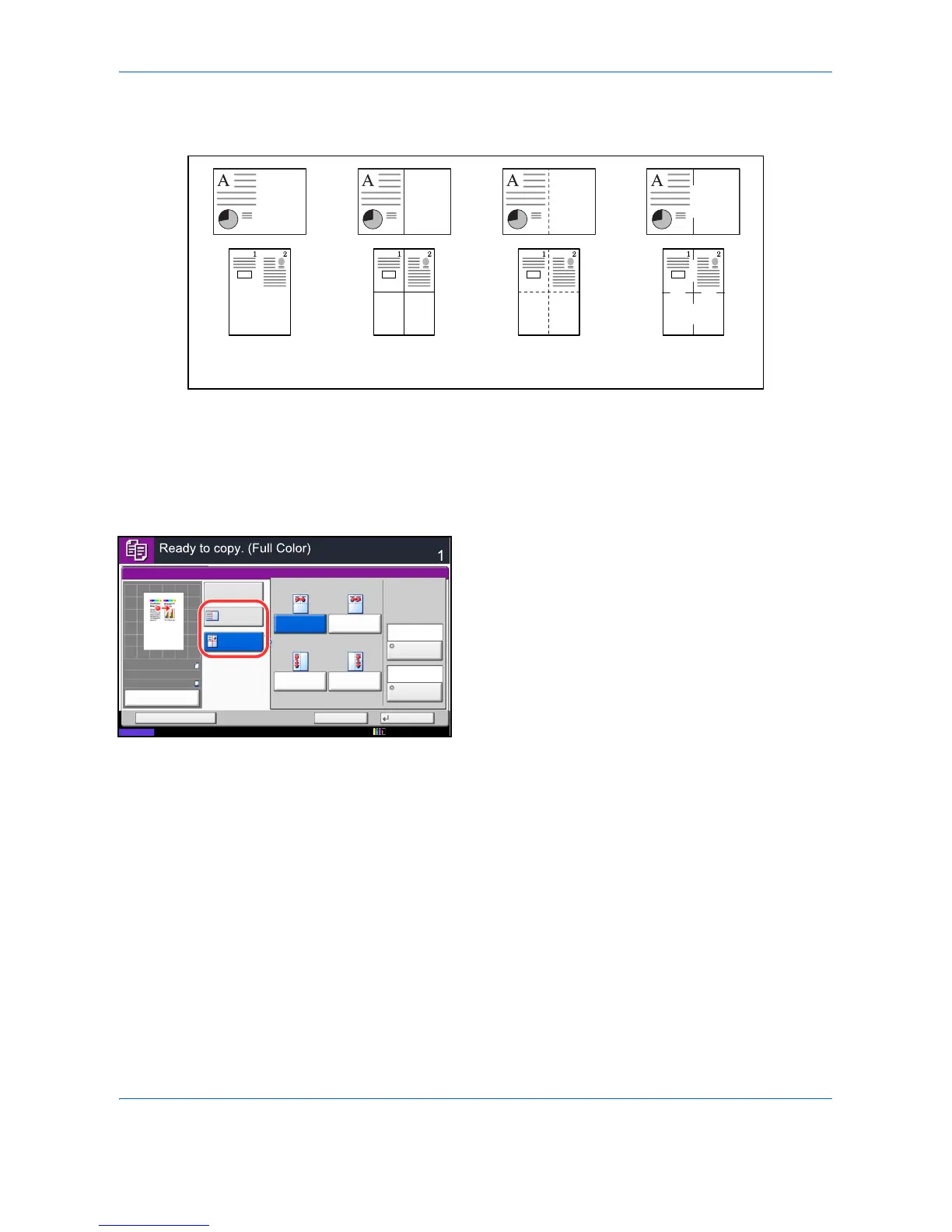 A

A

A

A

1 2

1 2

1 2

1 2

Ready to copy. (Full Color)

1