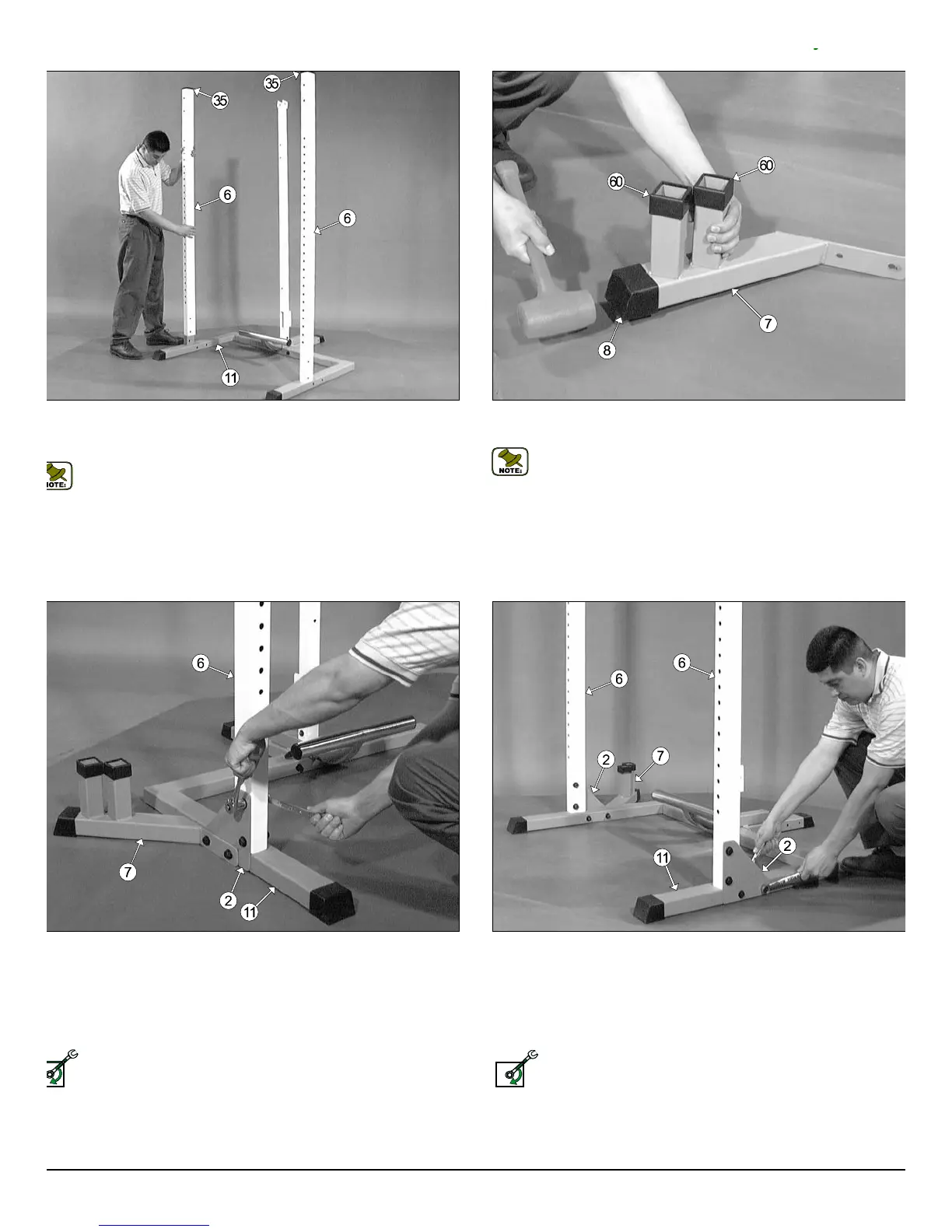 35

35

6

6

11

60

60

7

8

NOTE:

NOTE:

6

7

2

11

6

6

2

7

11

2