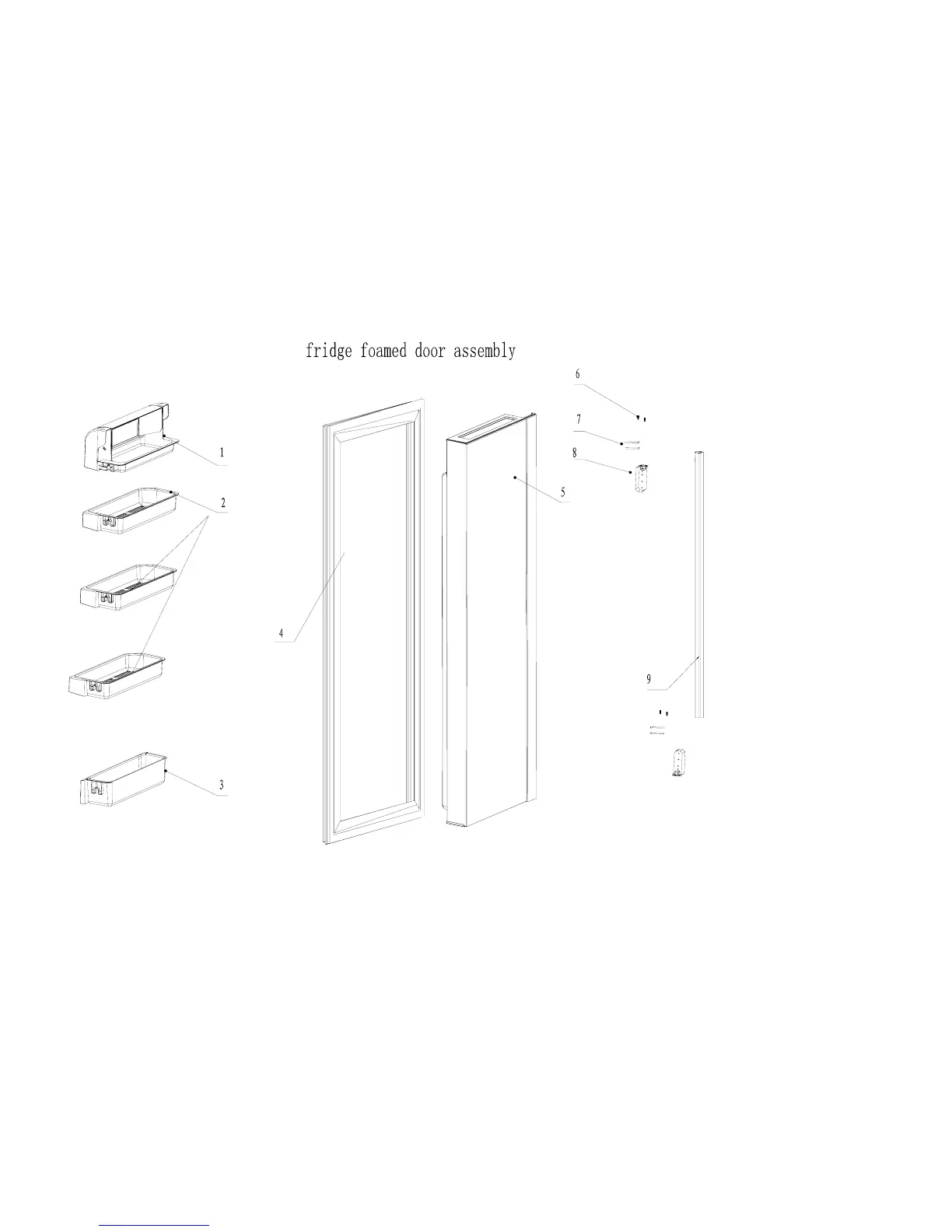 fridge foamed door assembly

6

7

8

1

2

5

4

9

3