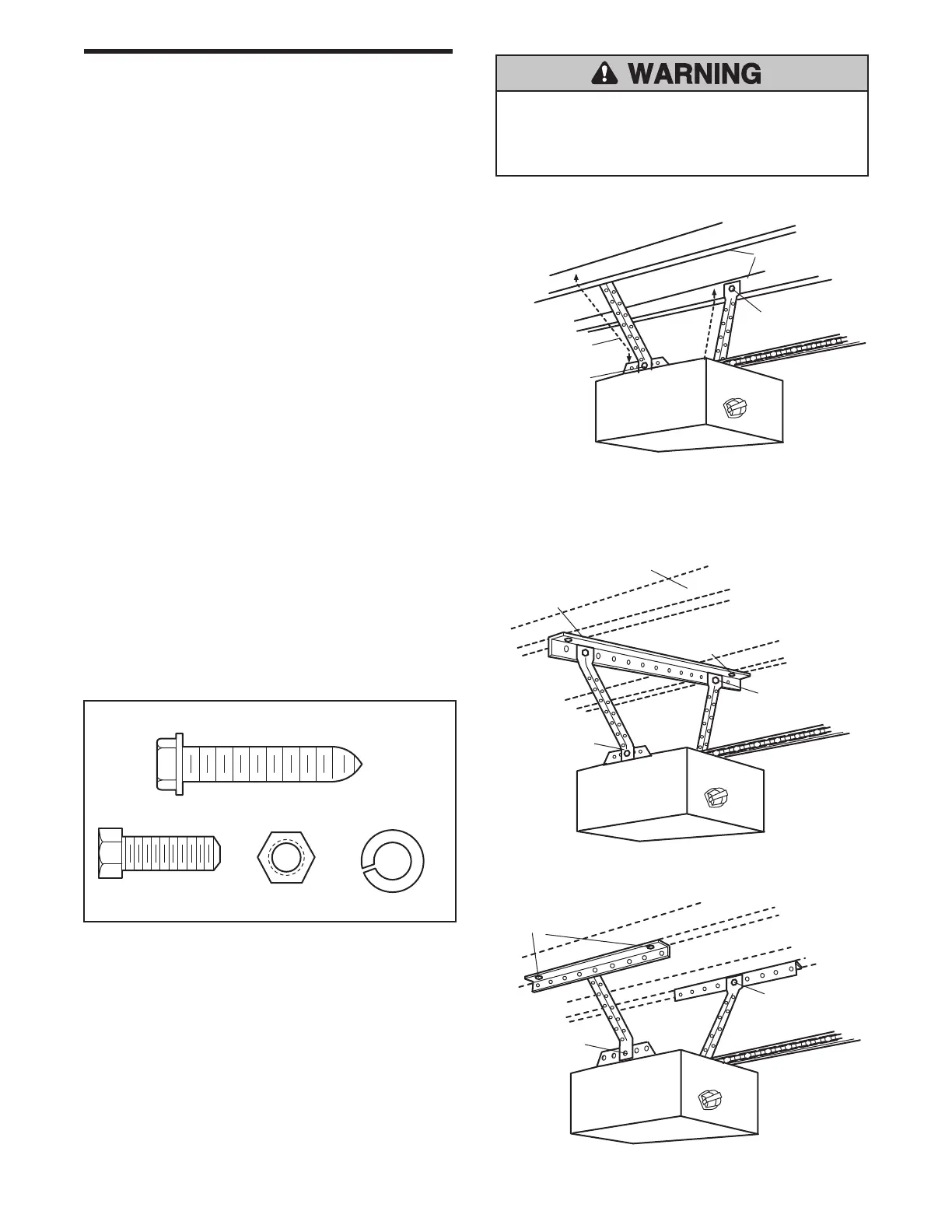 WARNING