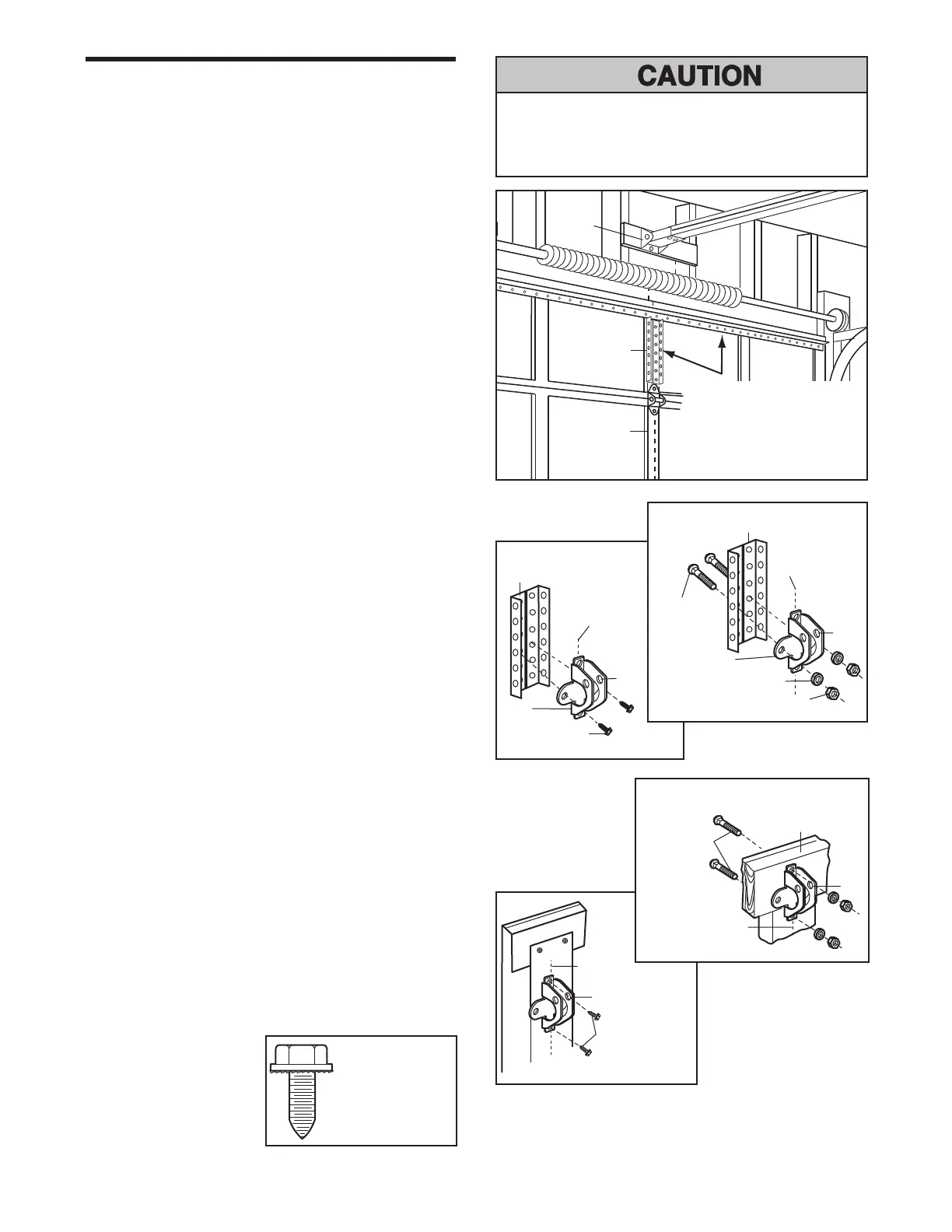 CAUTION