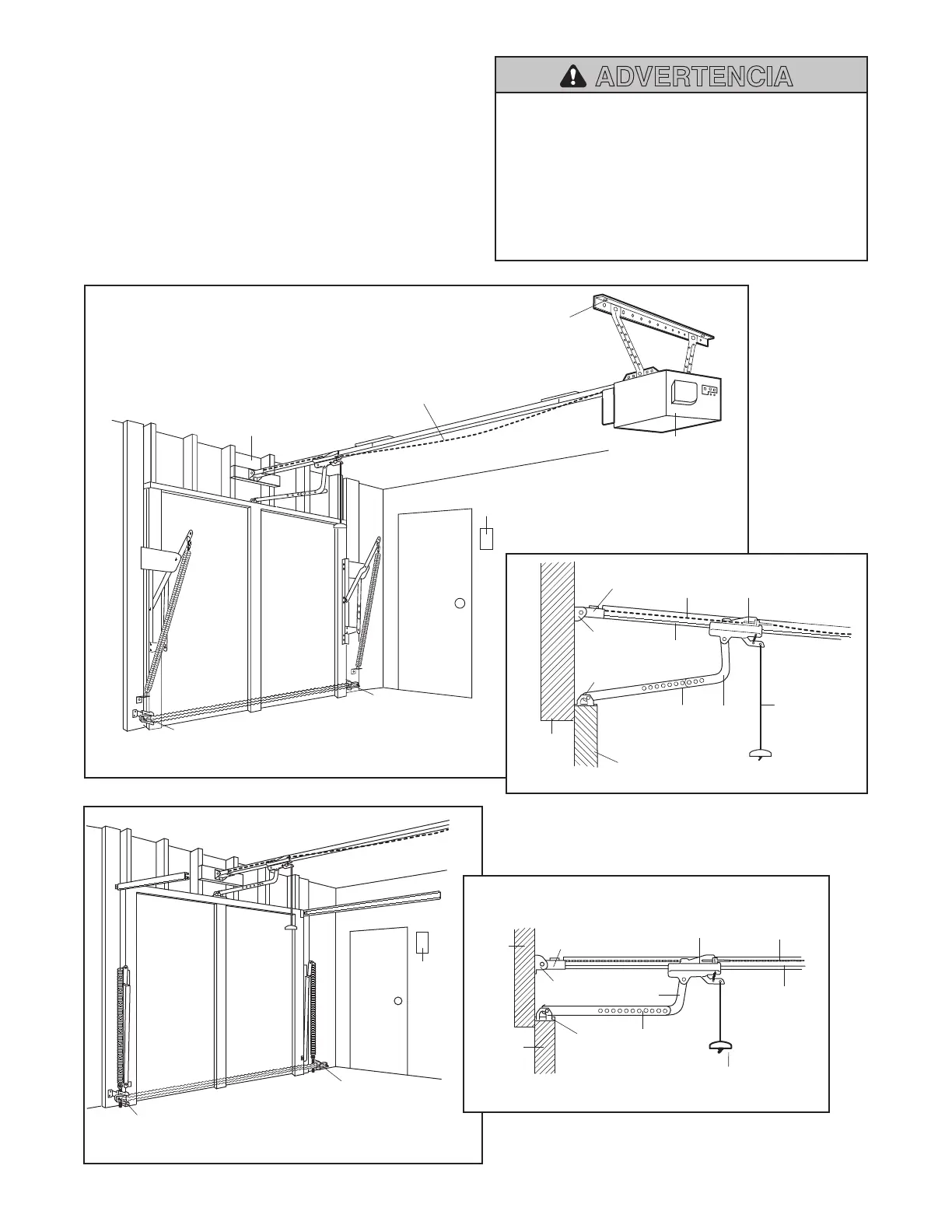 ADVERTENCIA