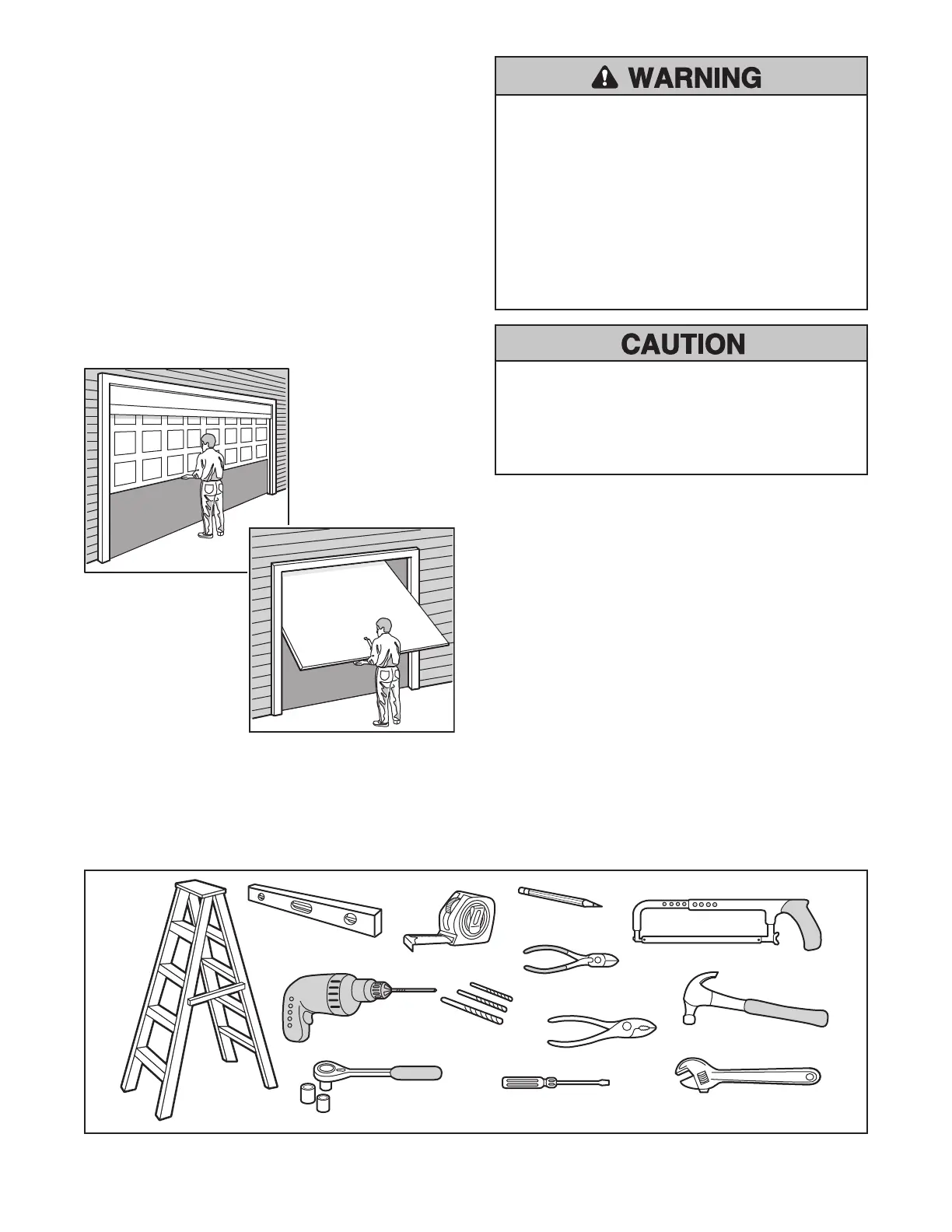 WARNING

CAUTION