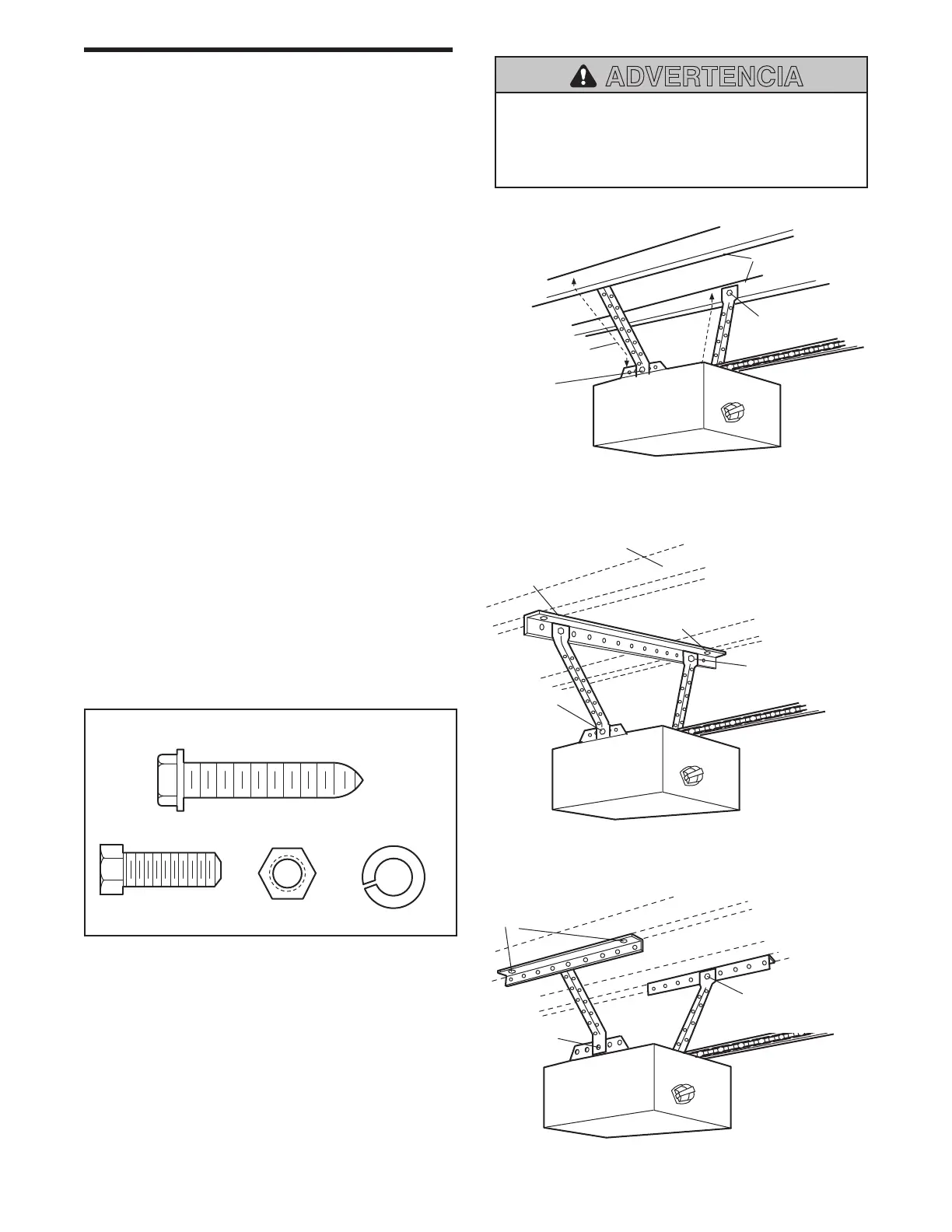 ADVERTENCIA