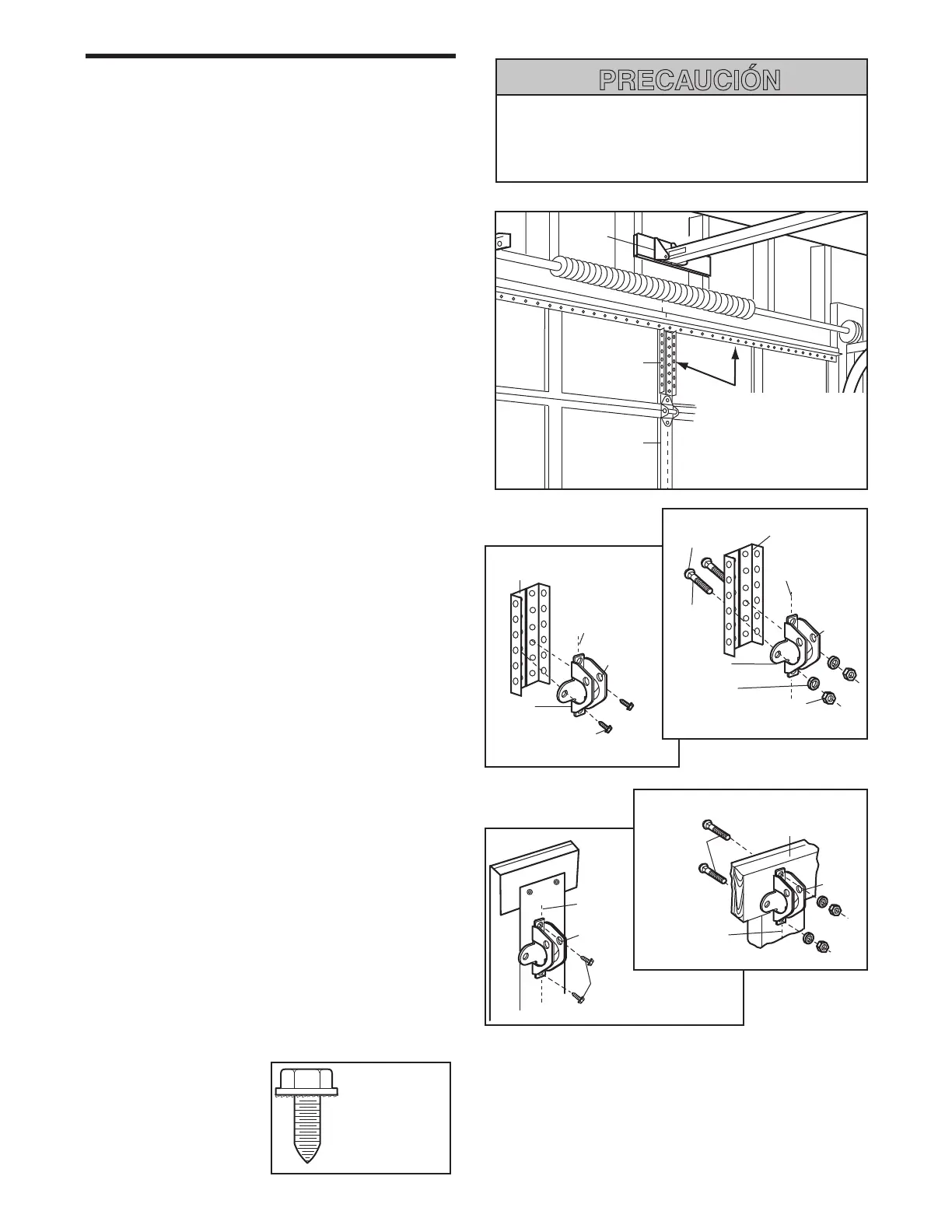 PRECAUCIÓN