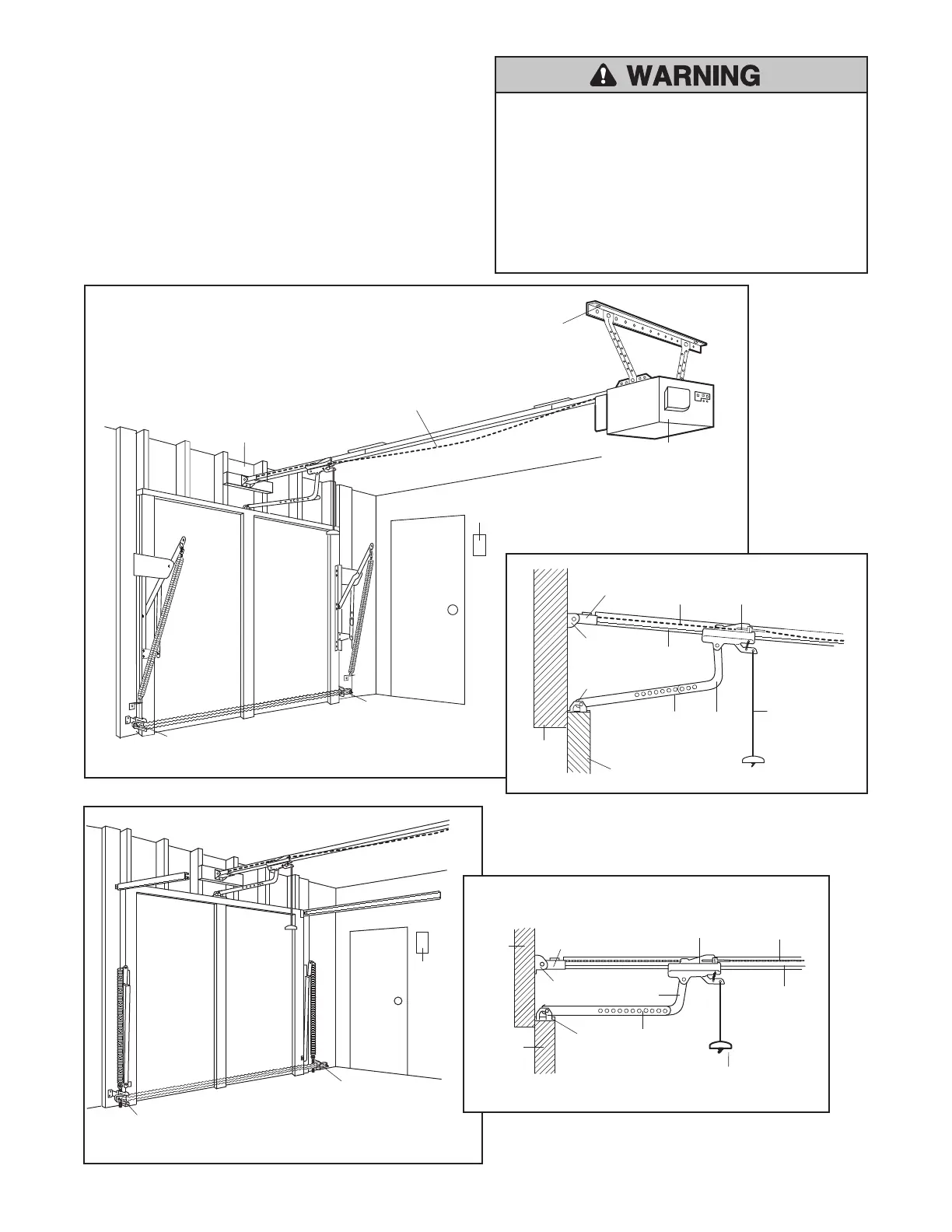 WARNING