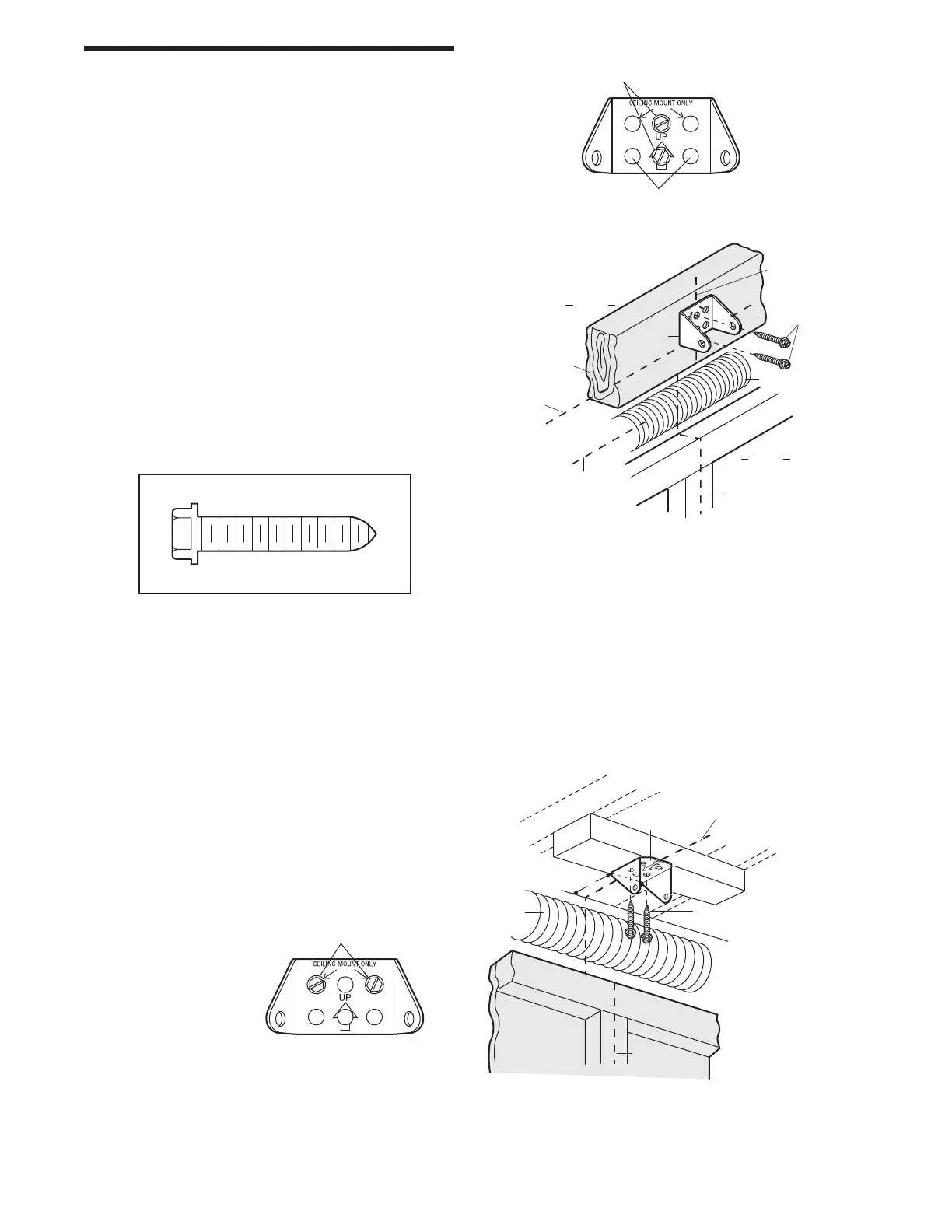 CEILING MOUNT ONLY
UP

CEILING MOUNT ONLY
UP