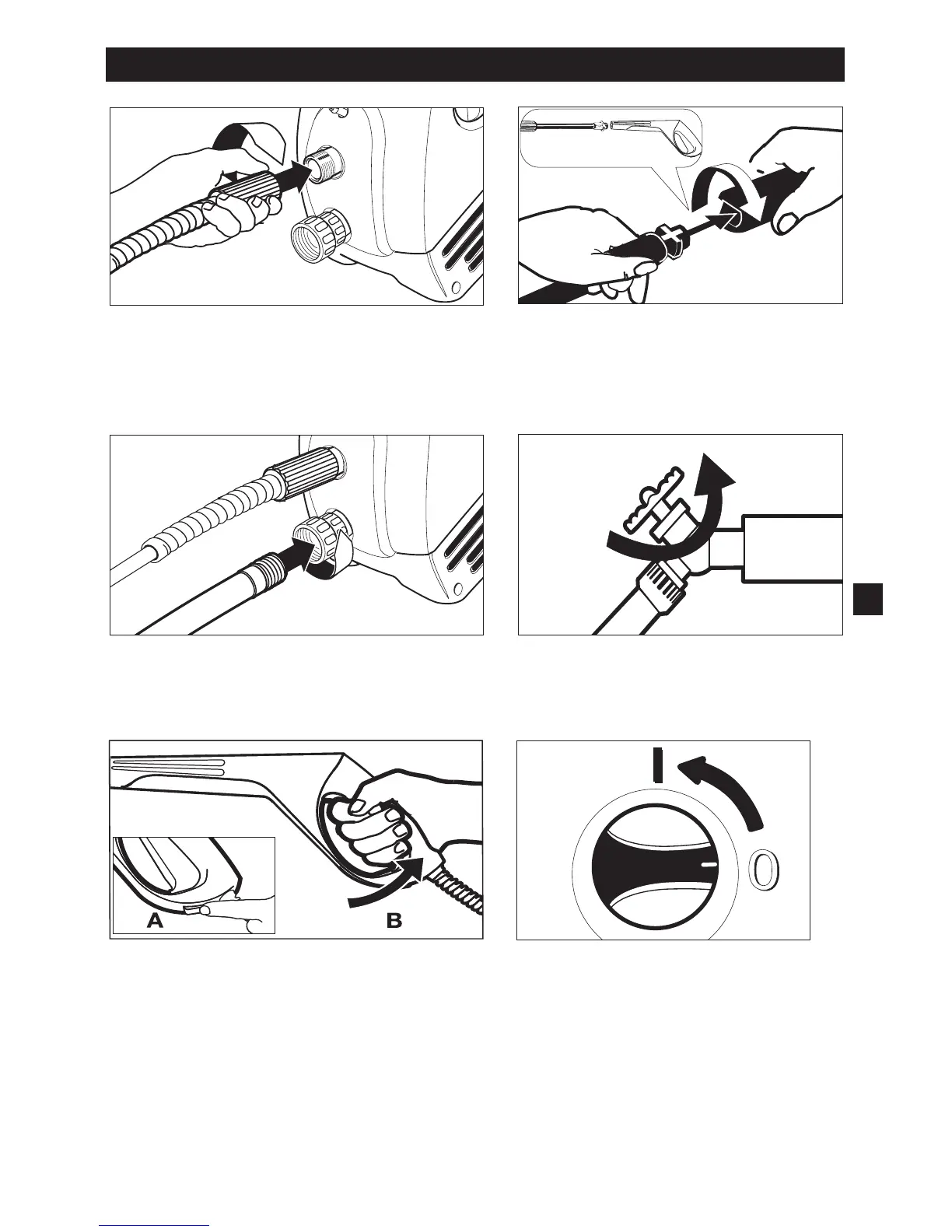 A

B

I

0