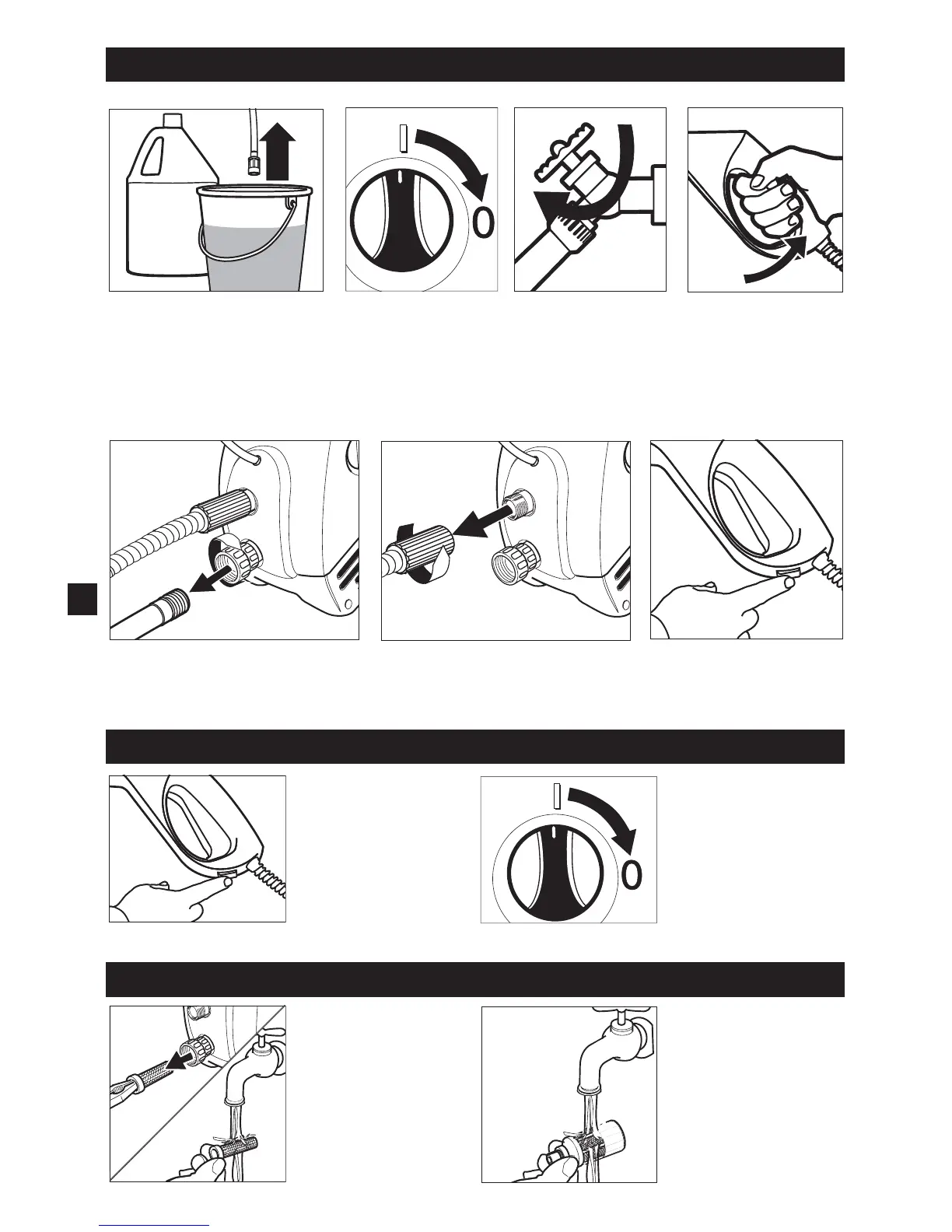 I
0

I
0