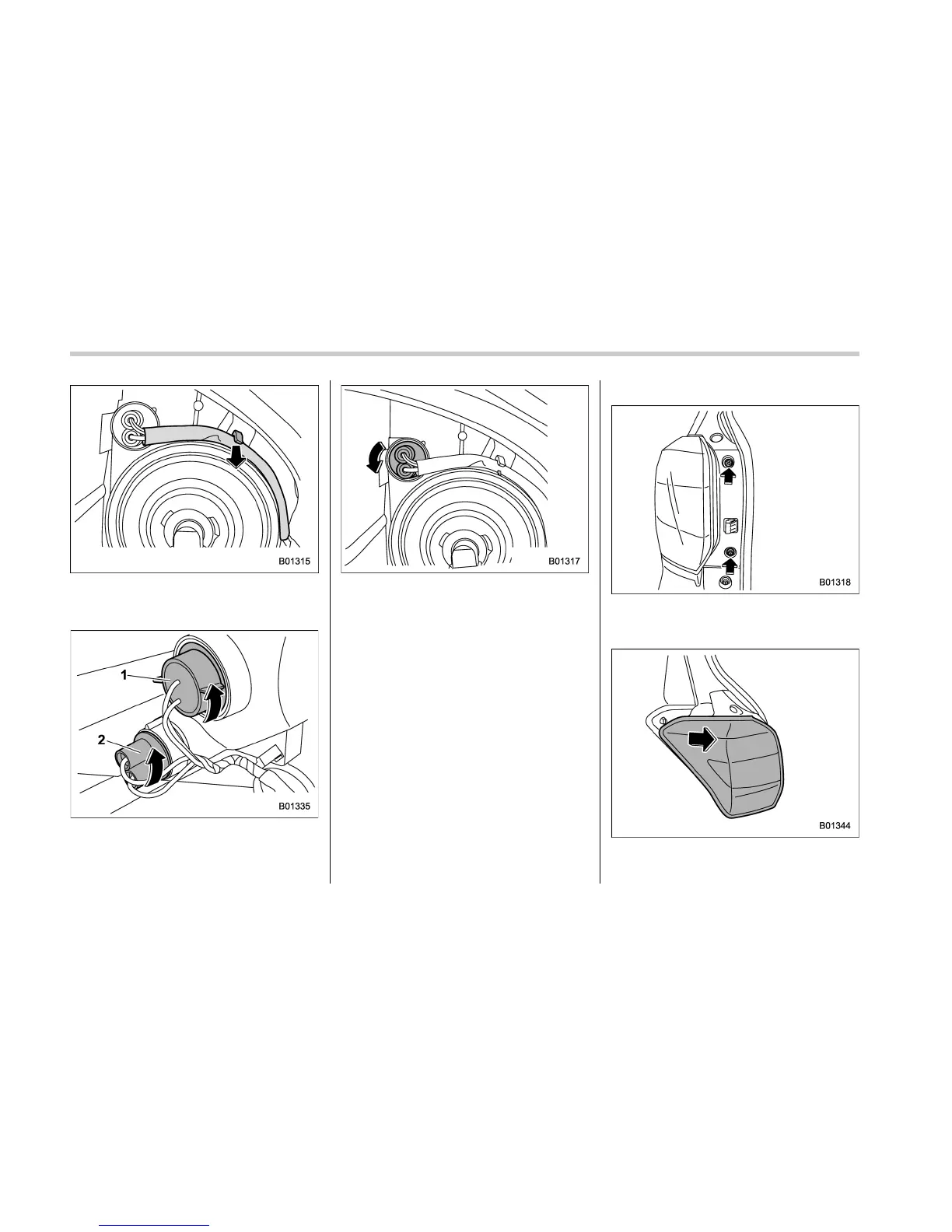 B01315

1

2

B01335

B01317

B01318

B01344