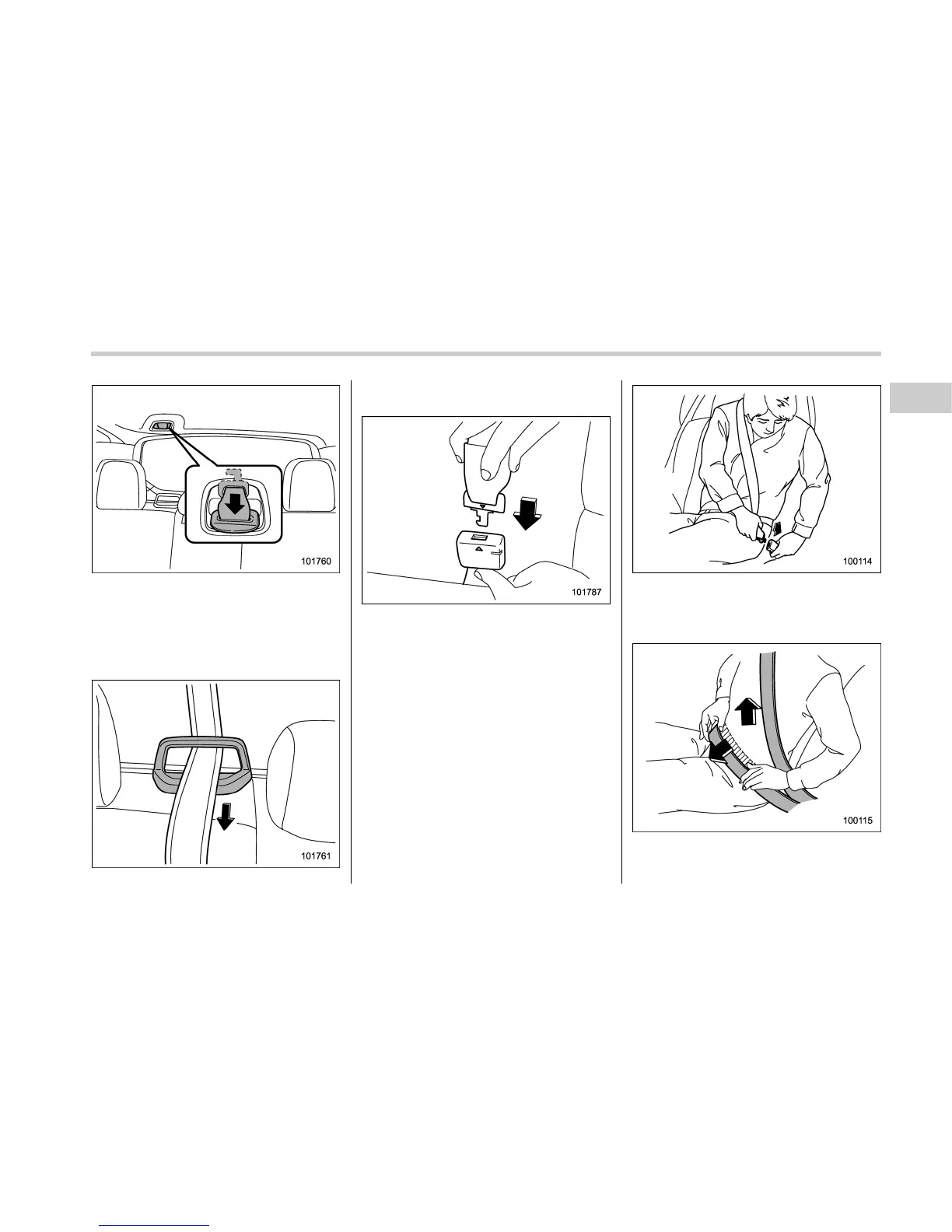 101760

101761

101787

100114

100115