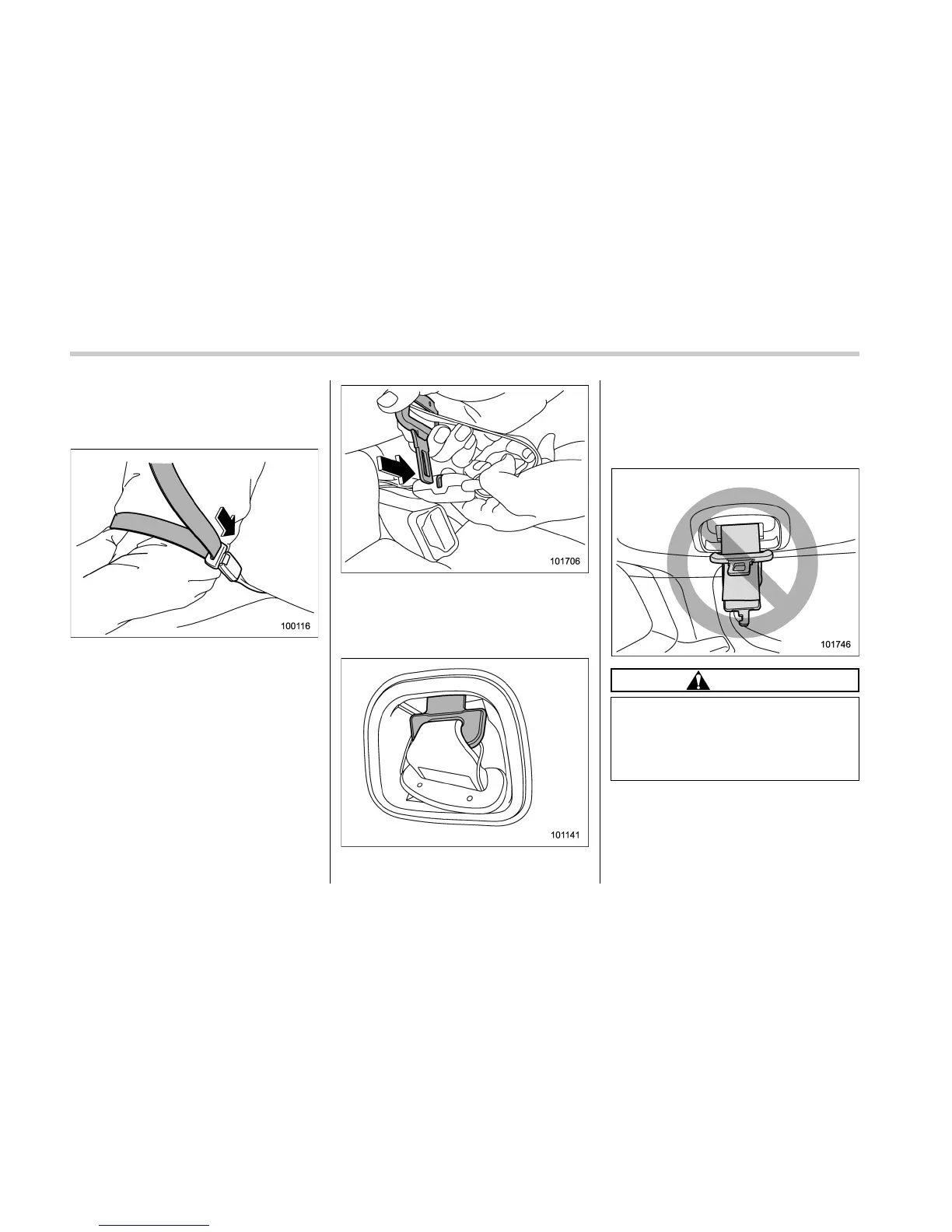 100116

101706

101141

101746