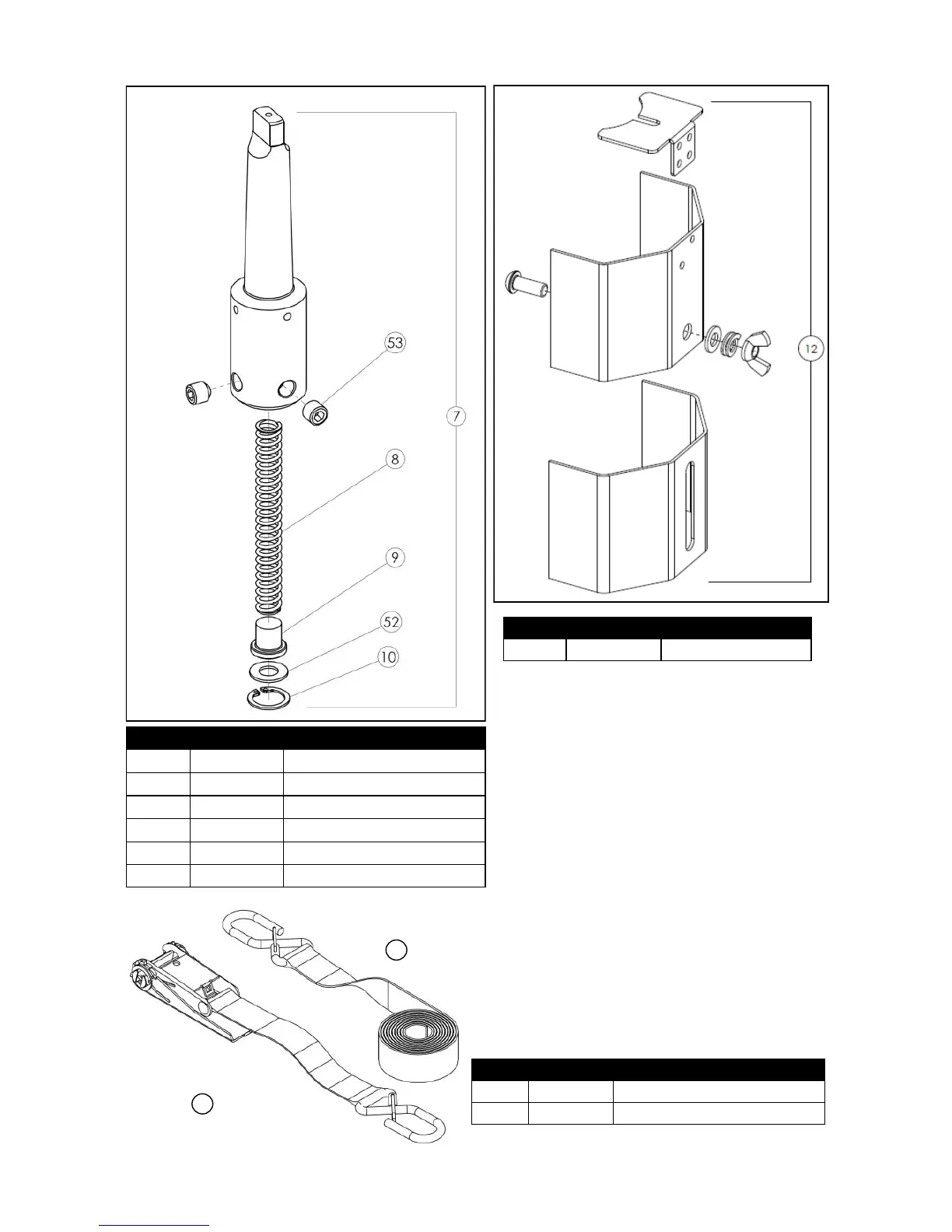 53

7

8

9

52

10

12