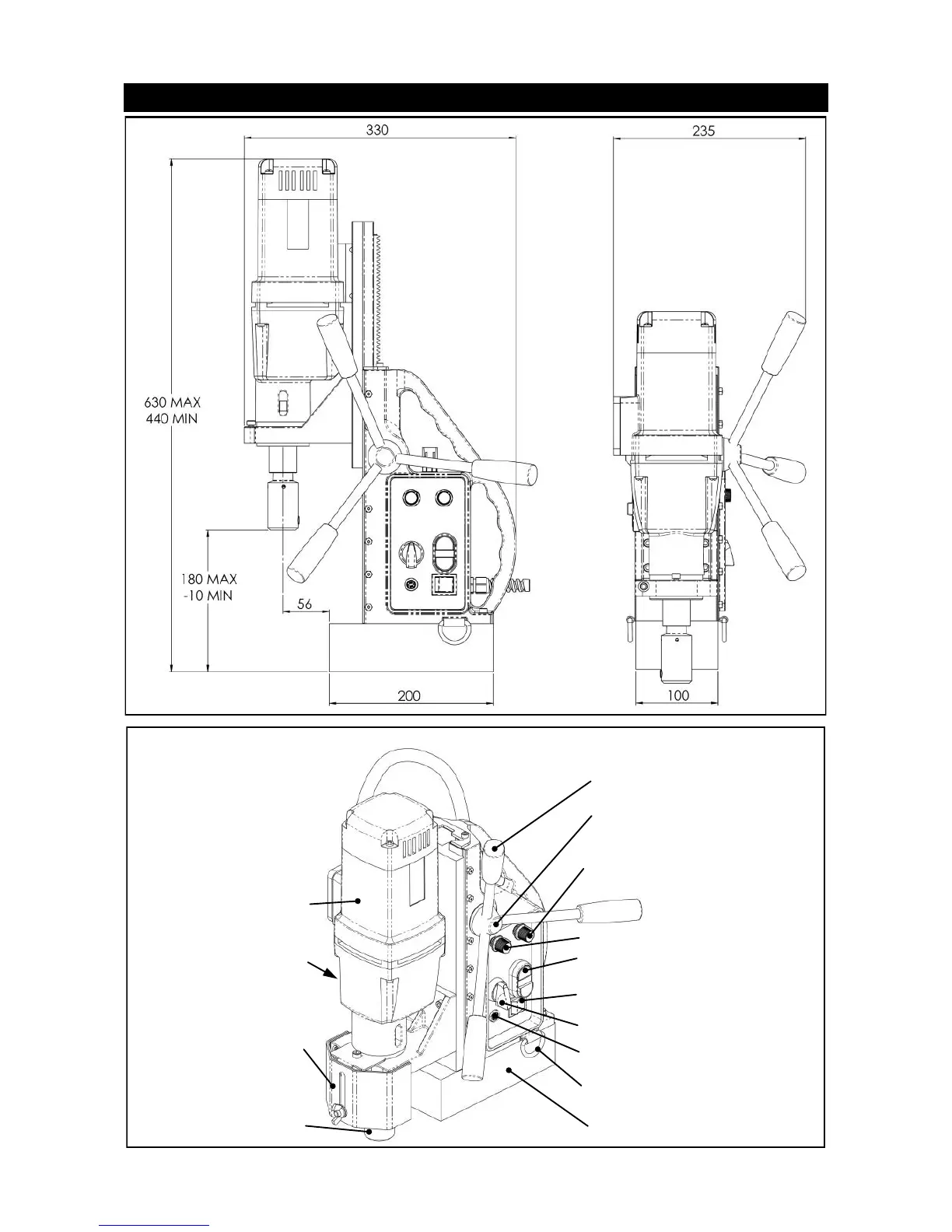 330

235

630 MAX
440 MIN

180 MAX
-10 MIN

56

200

100