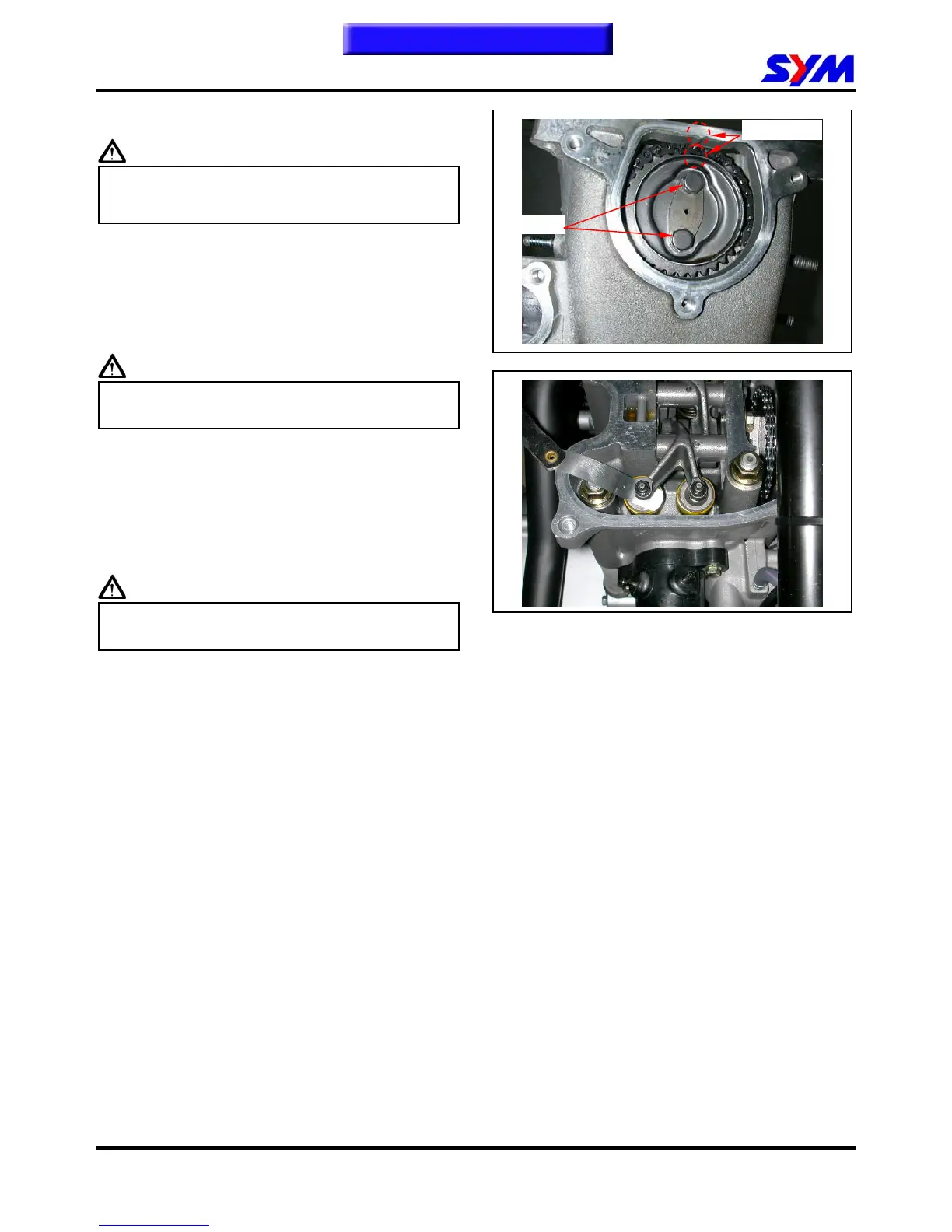 SYM