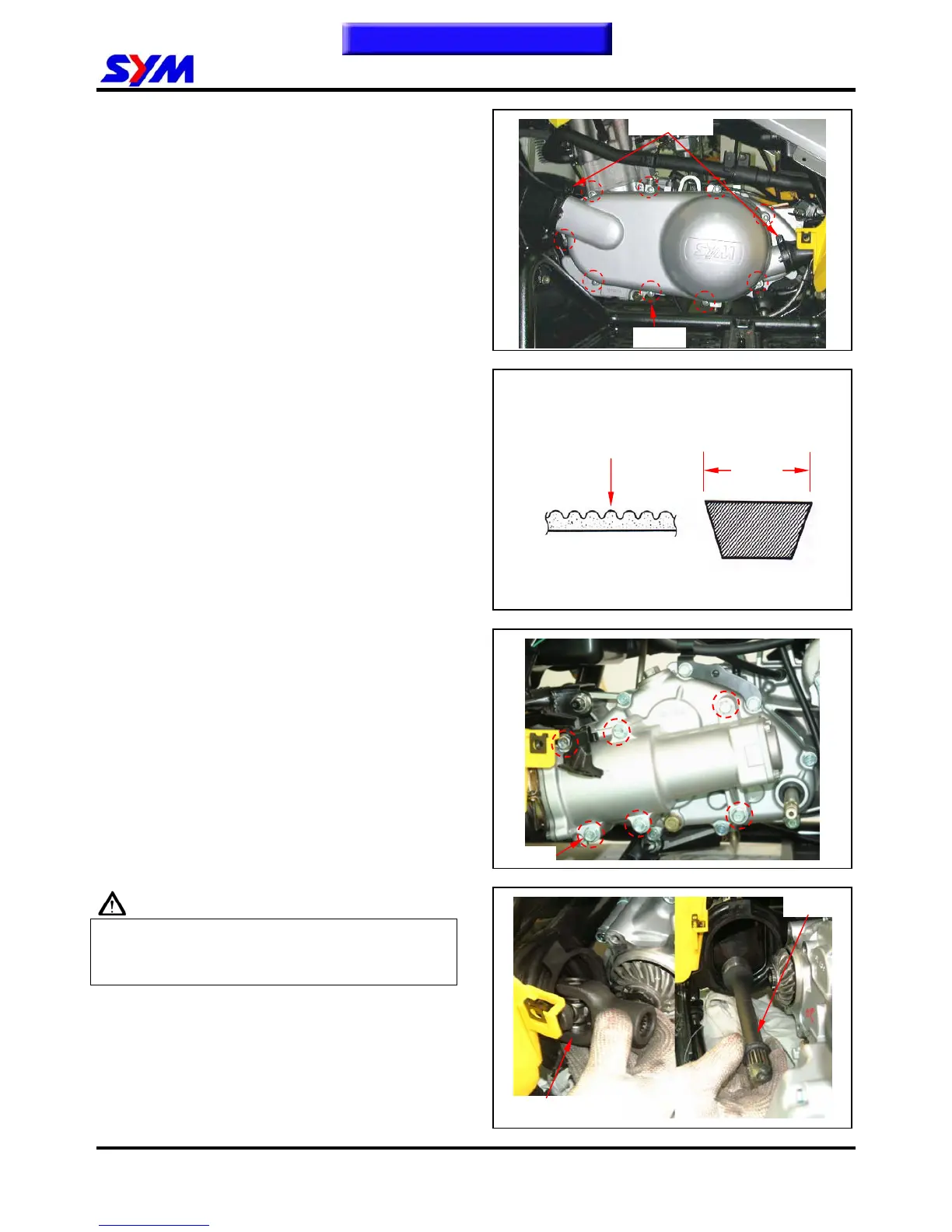 SYM

SYM