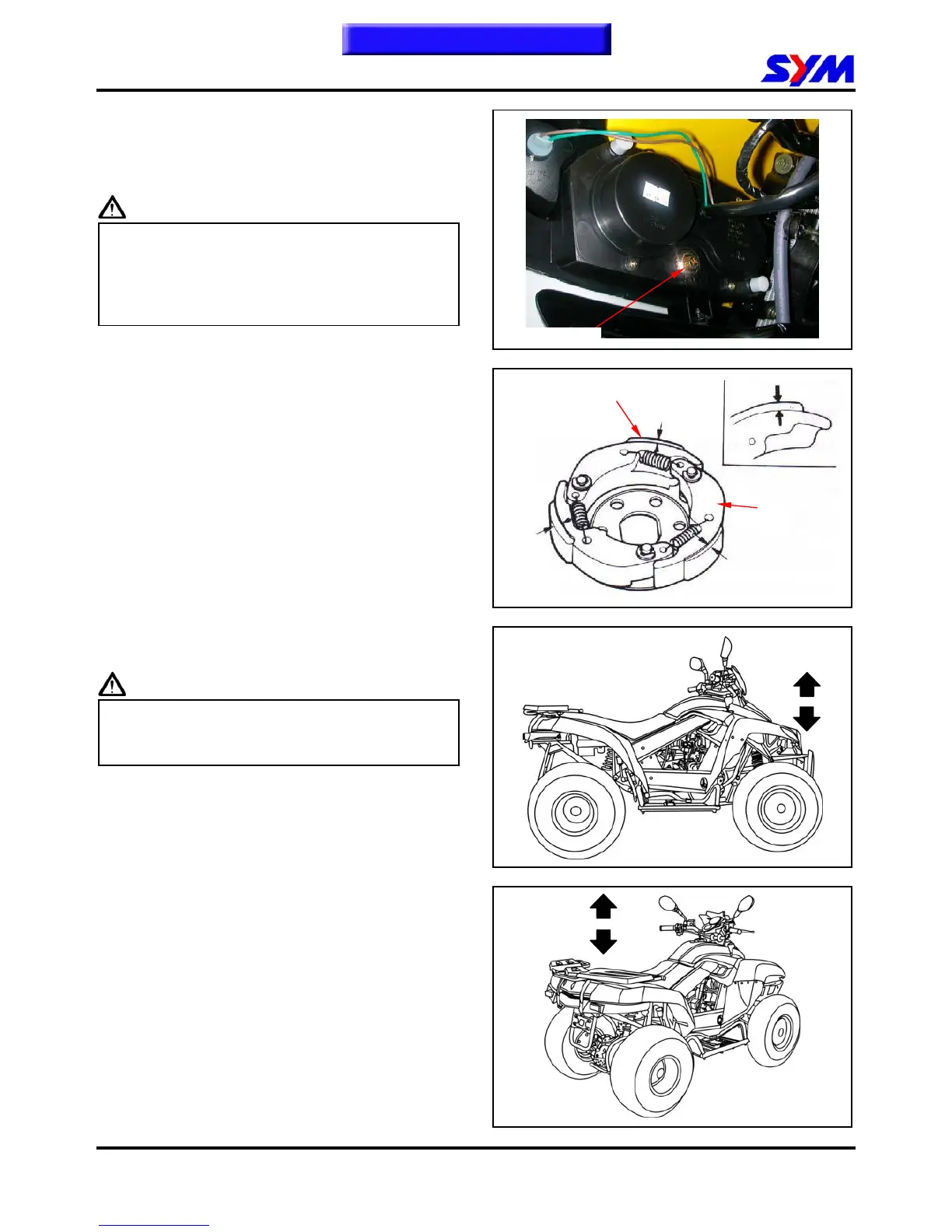 SYM