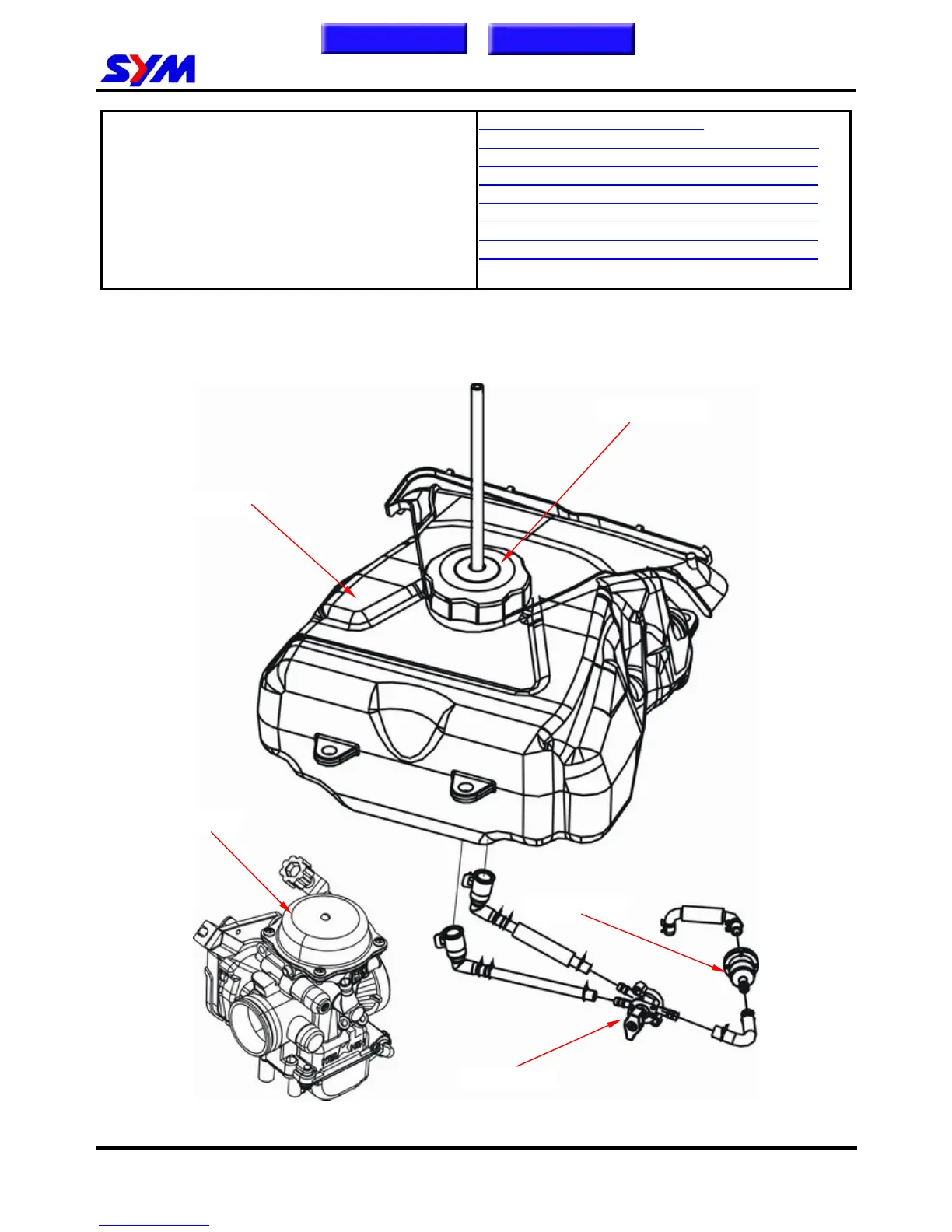 SYM