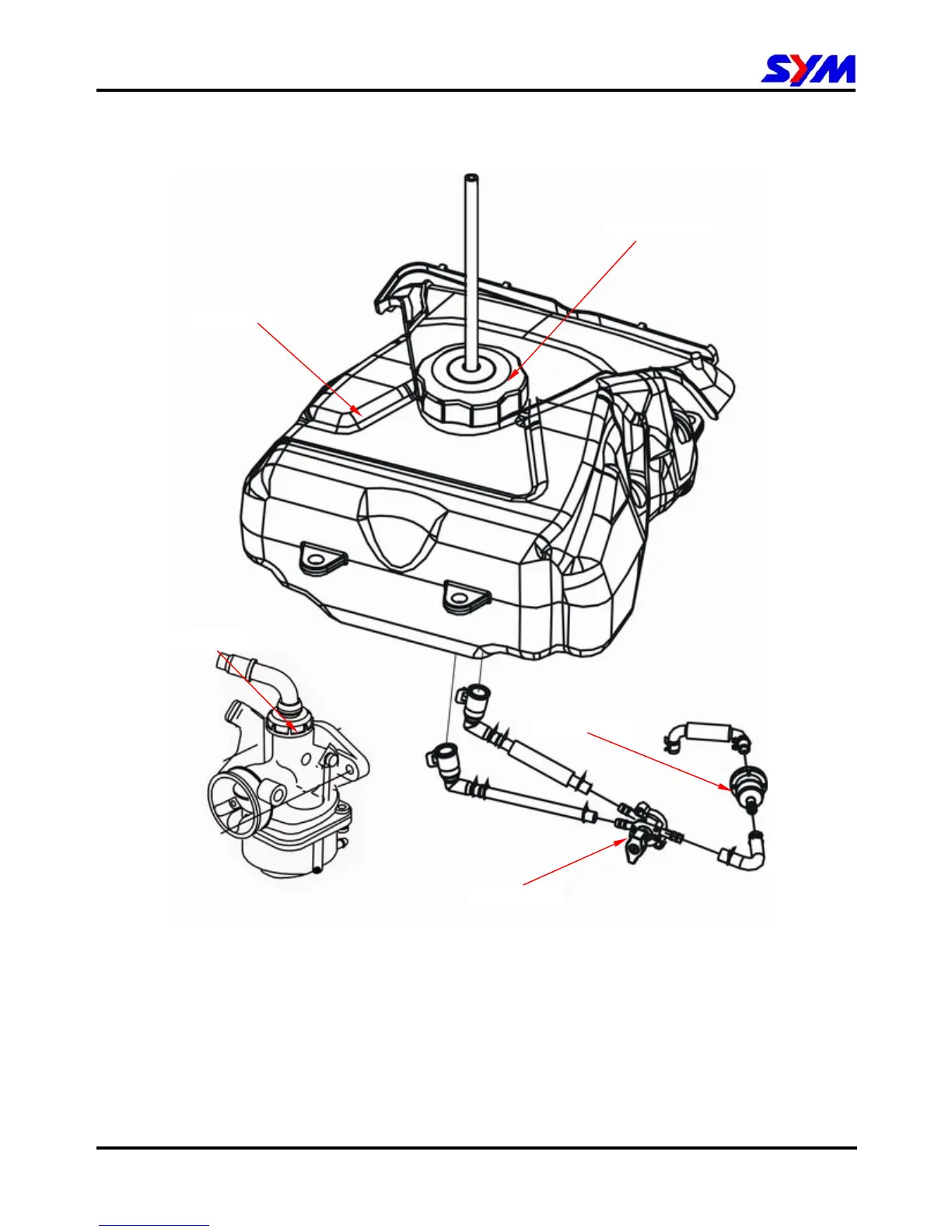 SYM