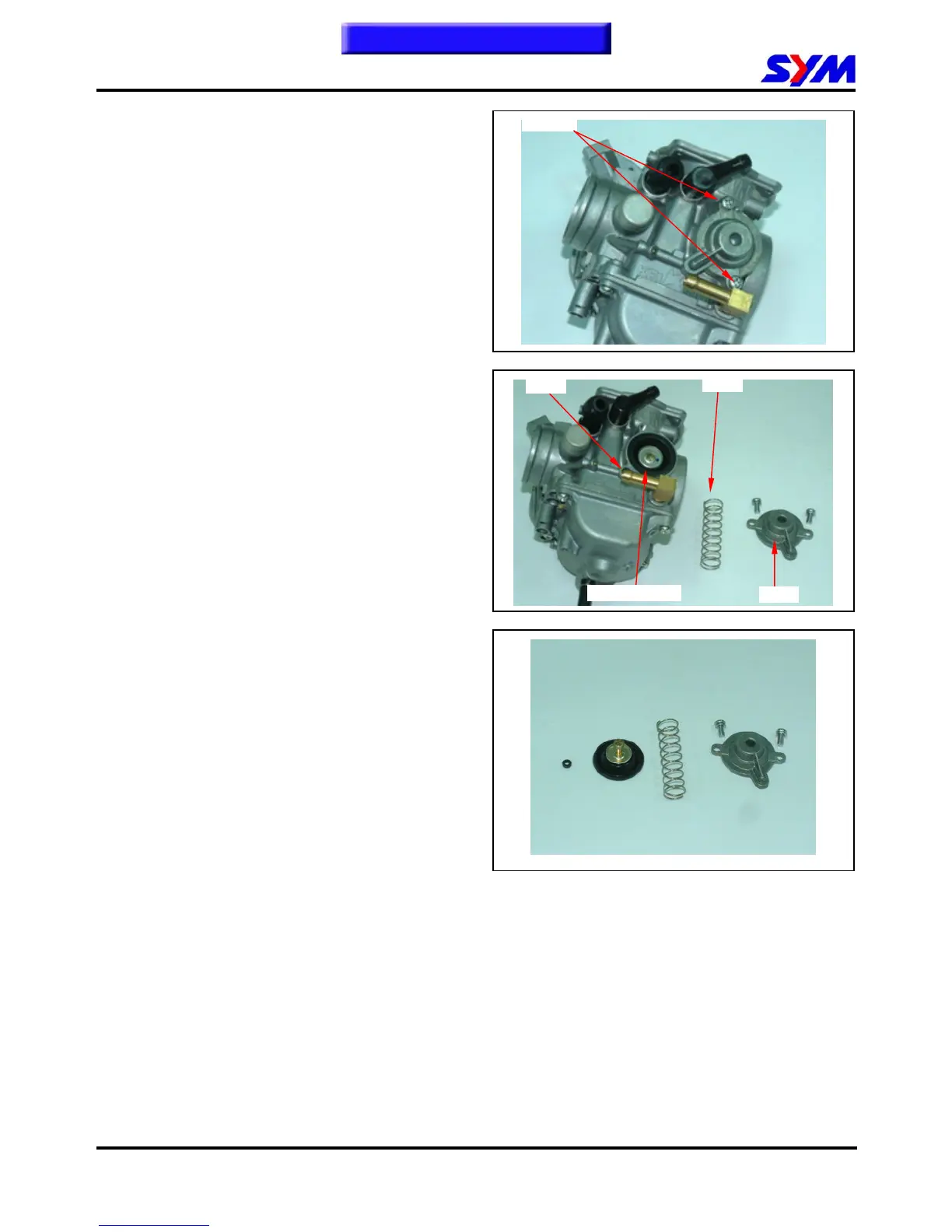 SYM