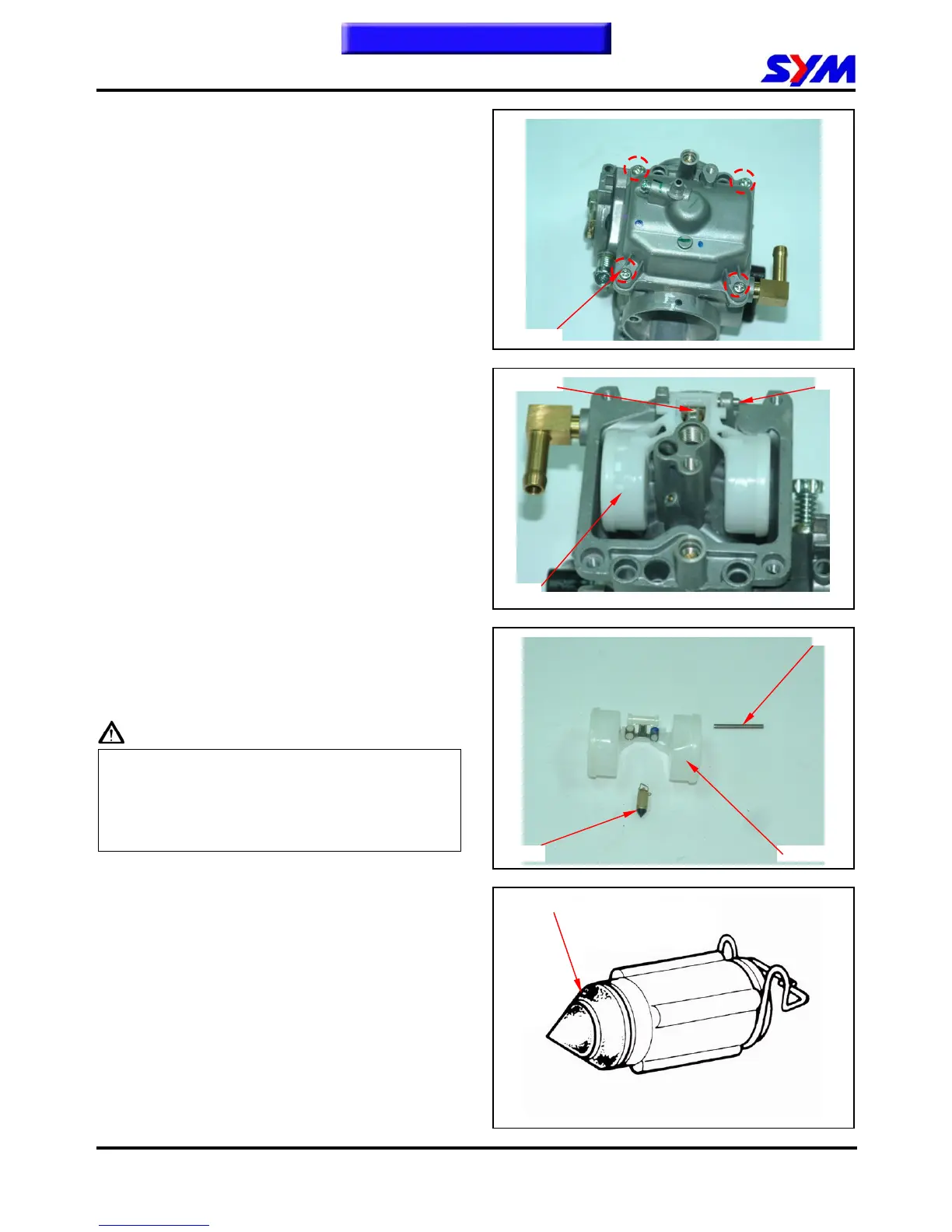 SYM