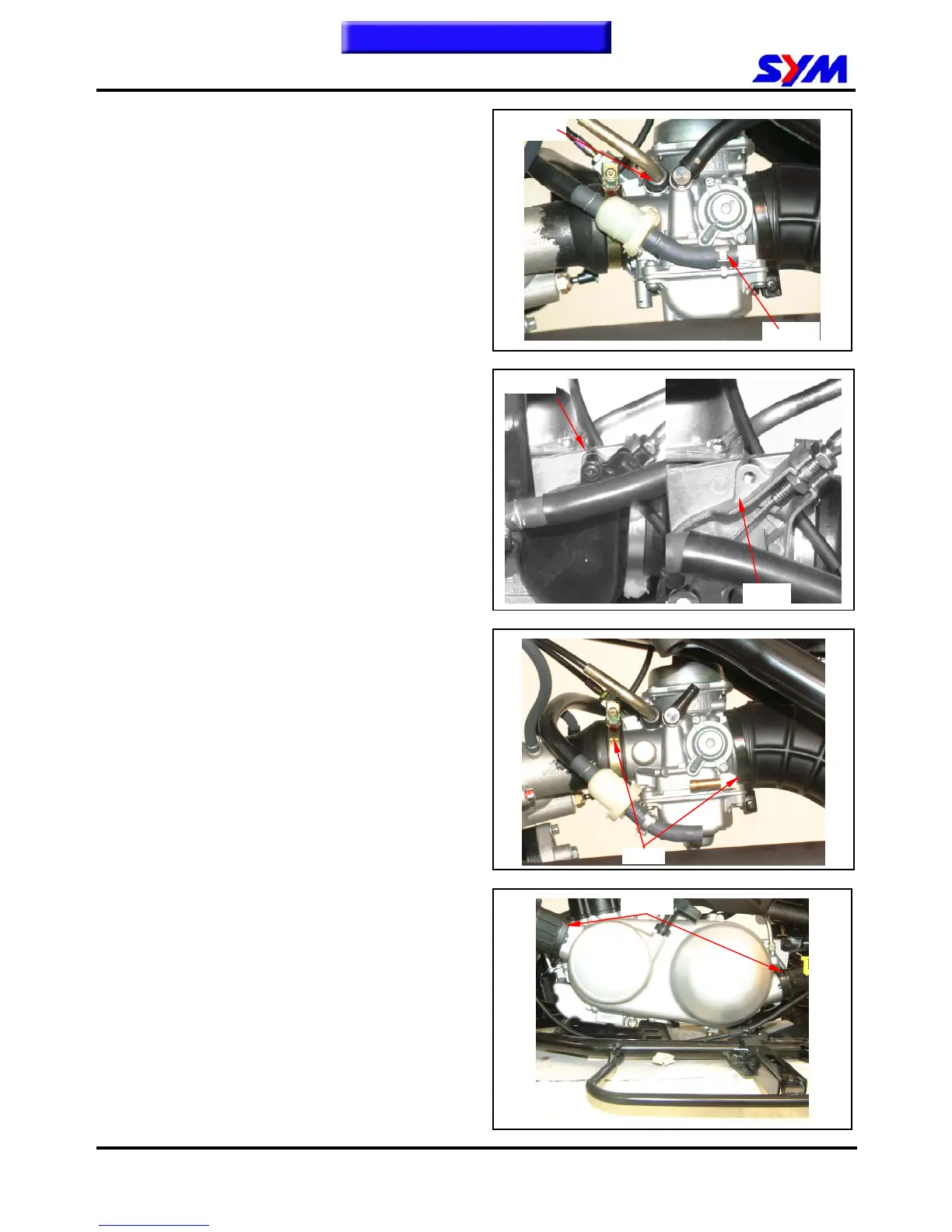 SYM