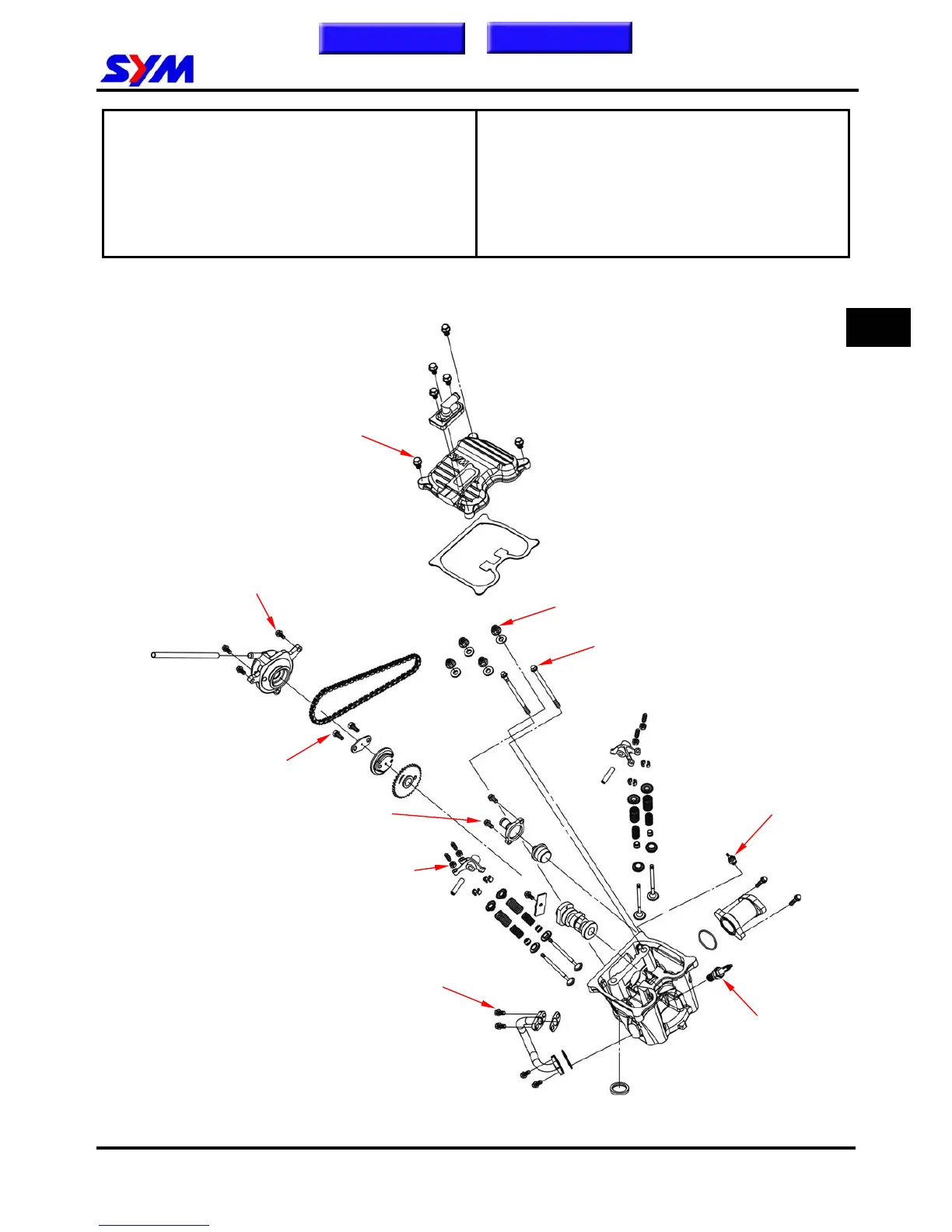 SYM