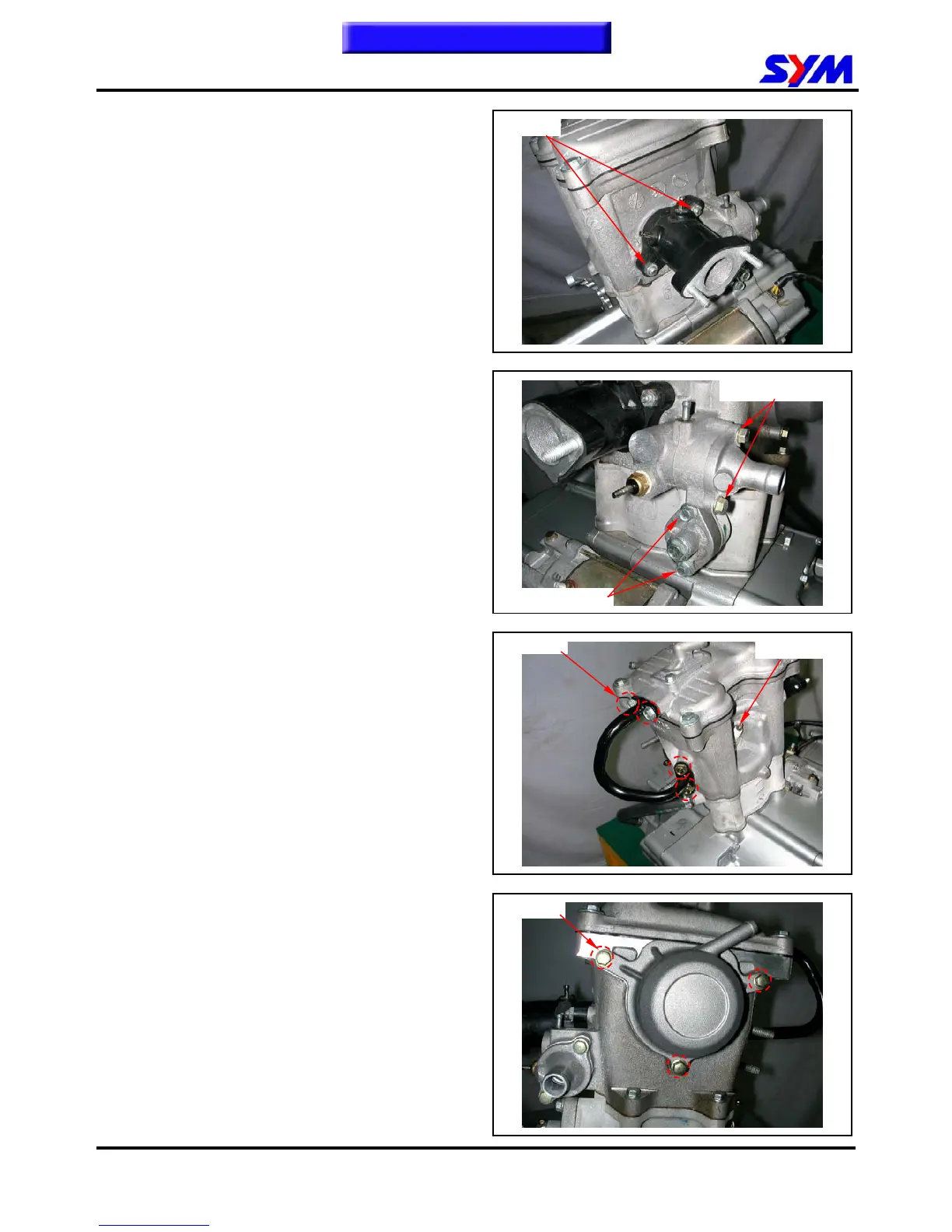 SYM