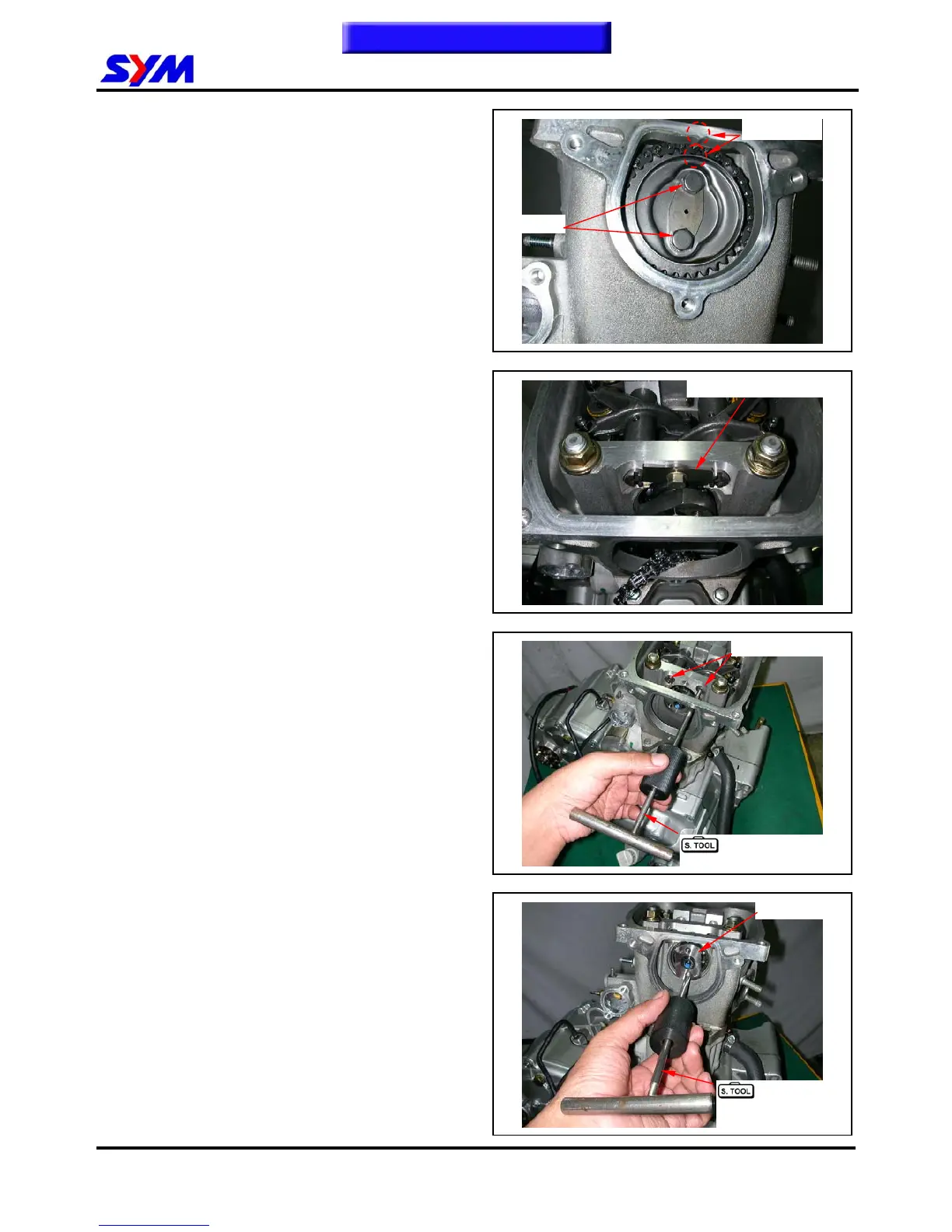 SYM

S. TOOL

S. TOOL