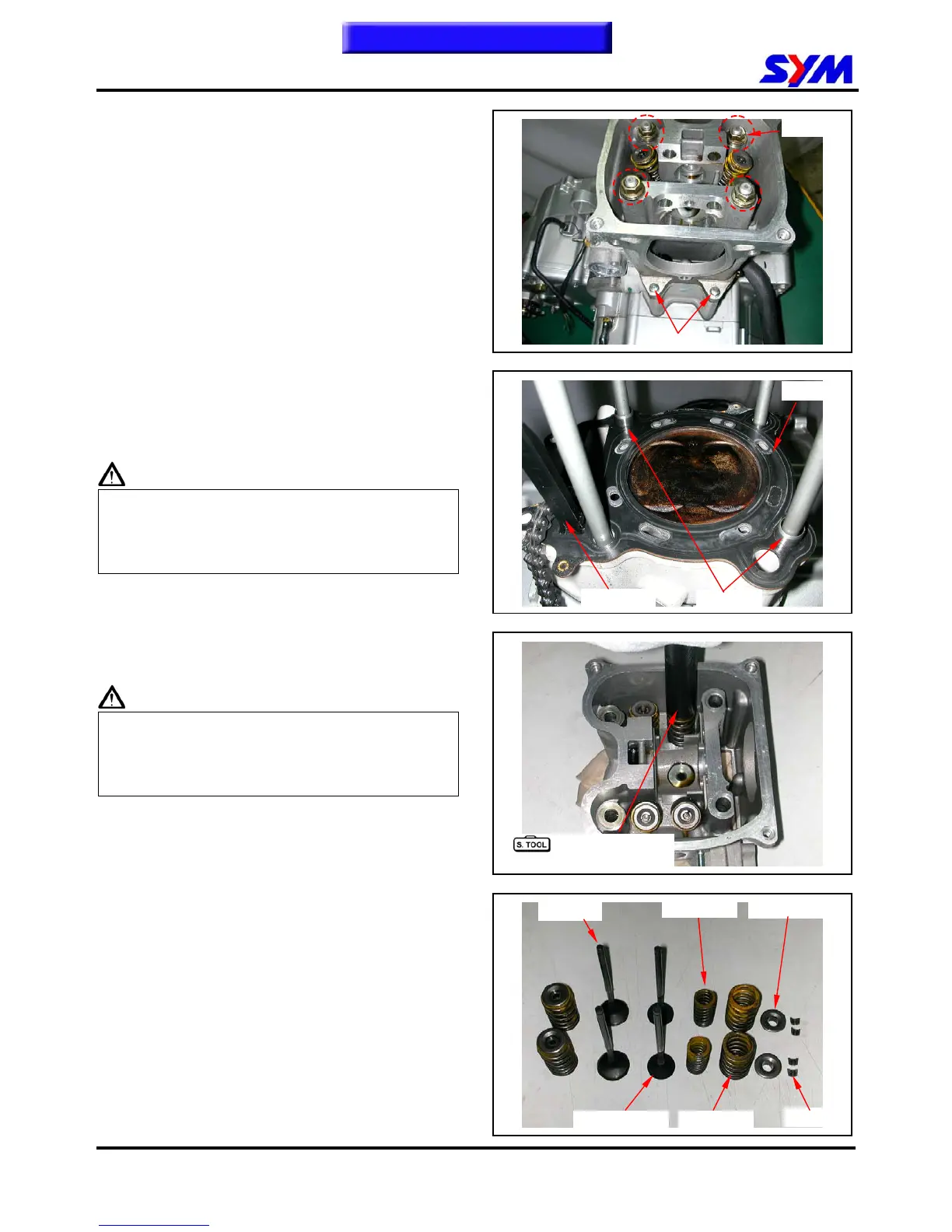 SYM

S. TOOL