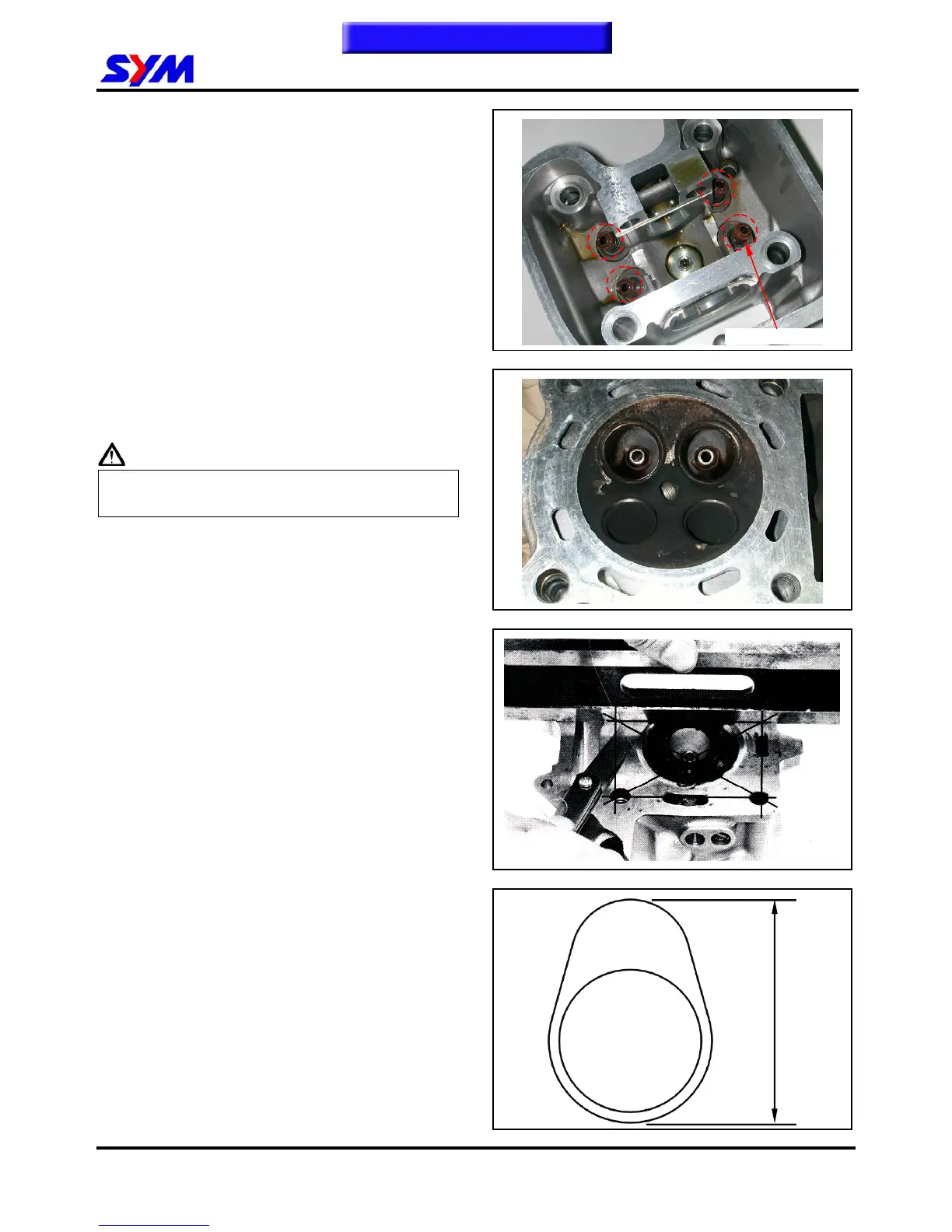 SYM