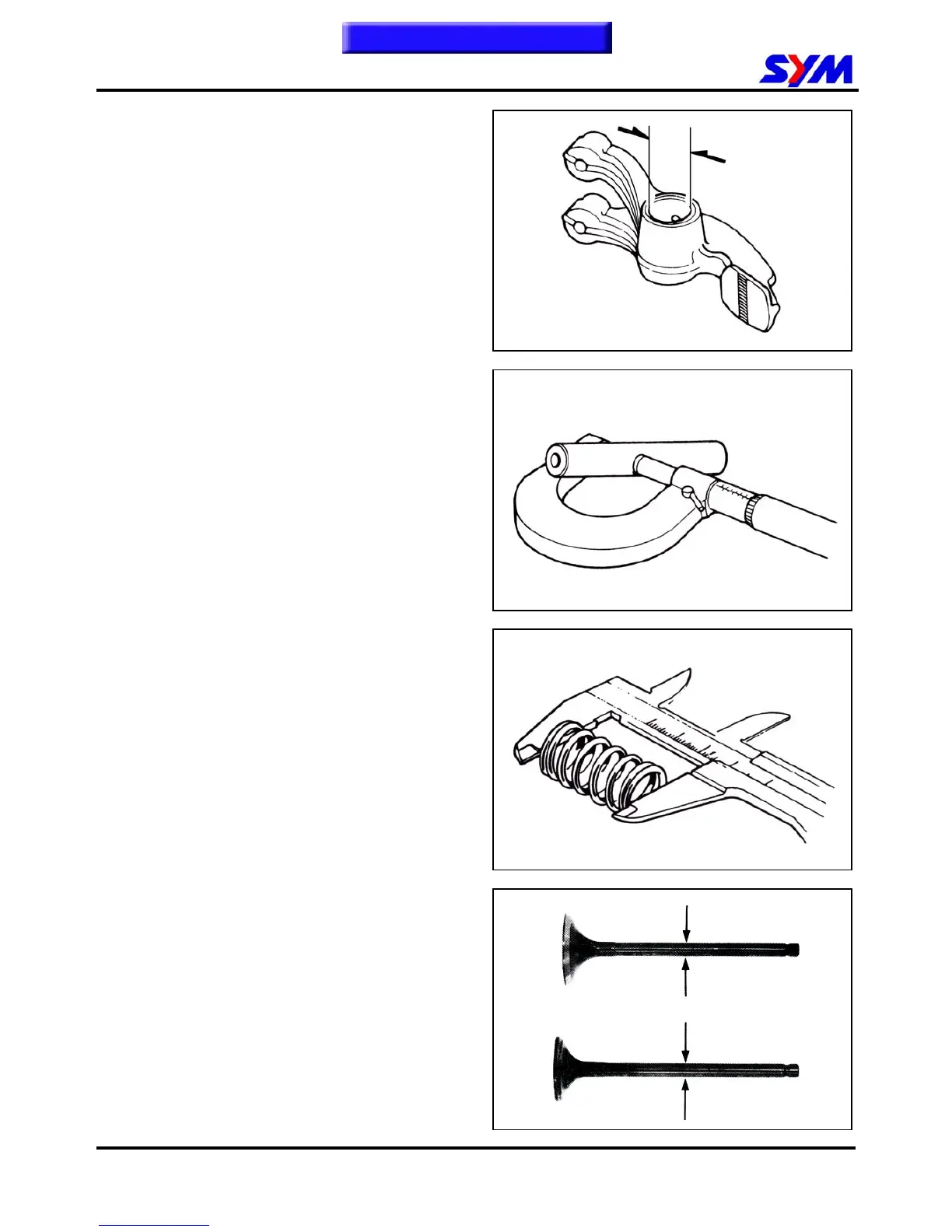 SYM