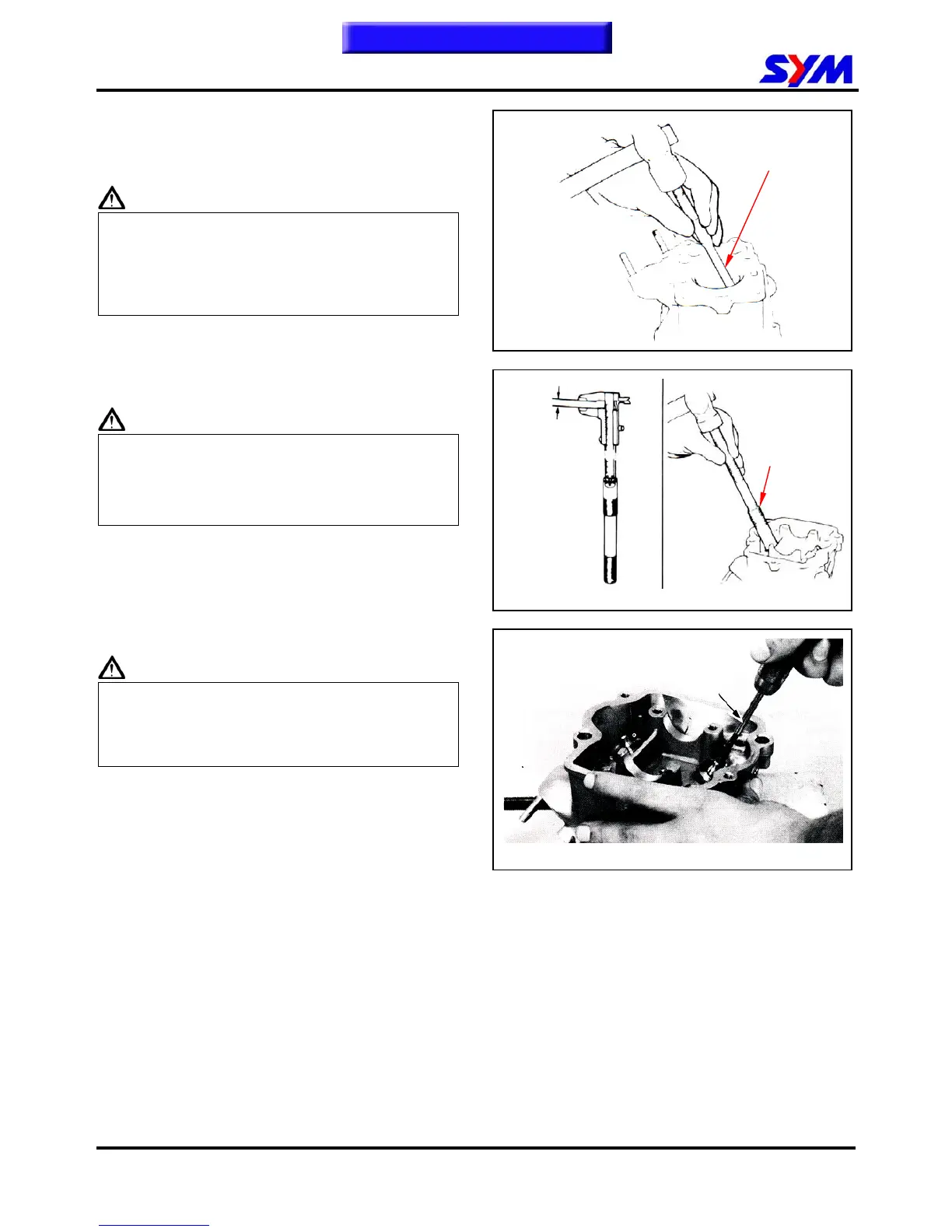 SYM