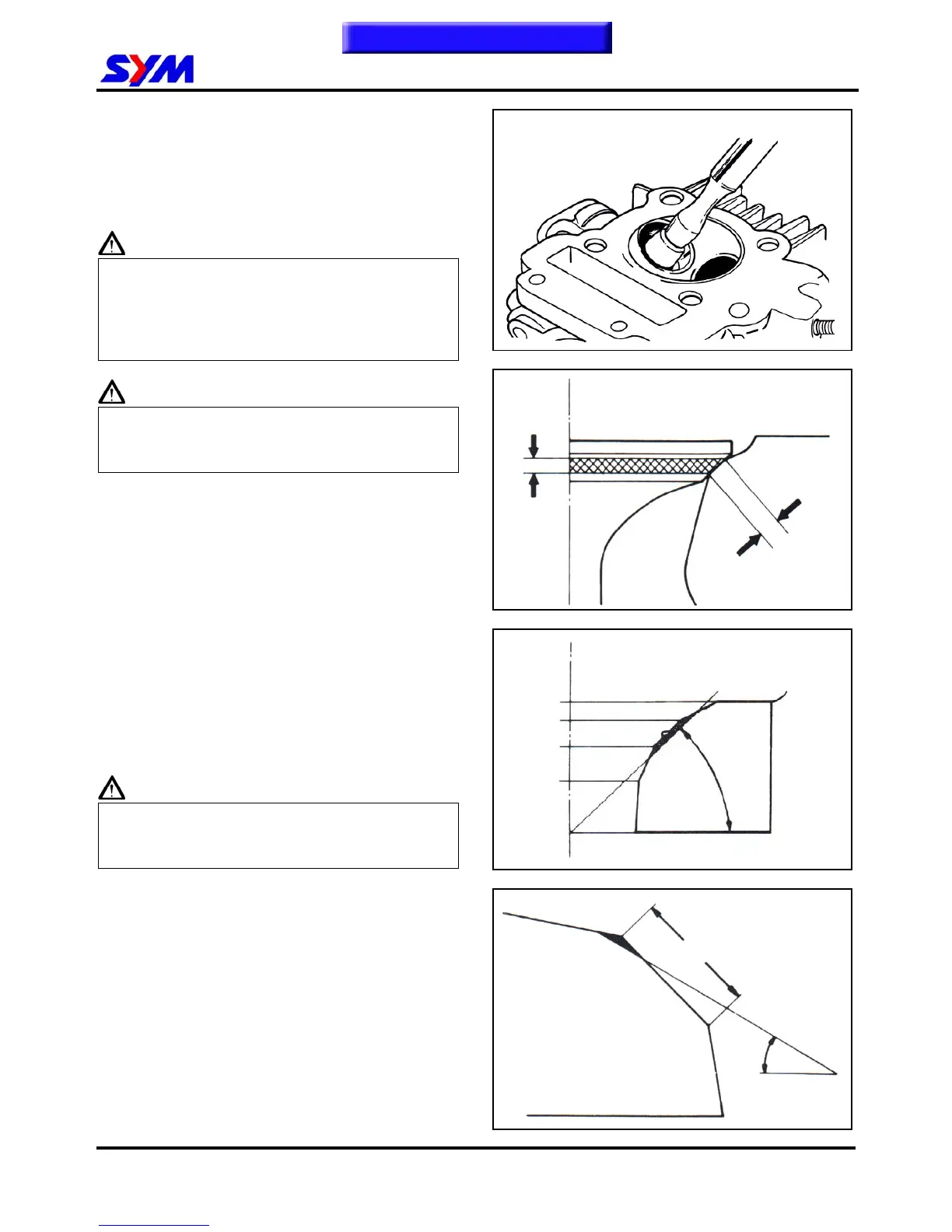 SYM