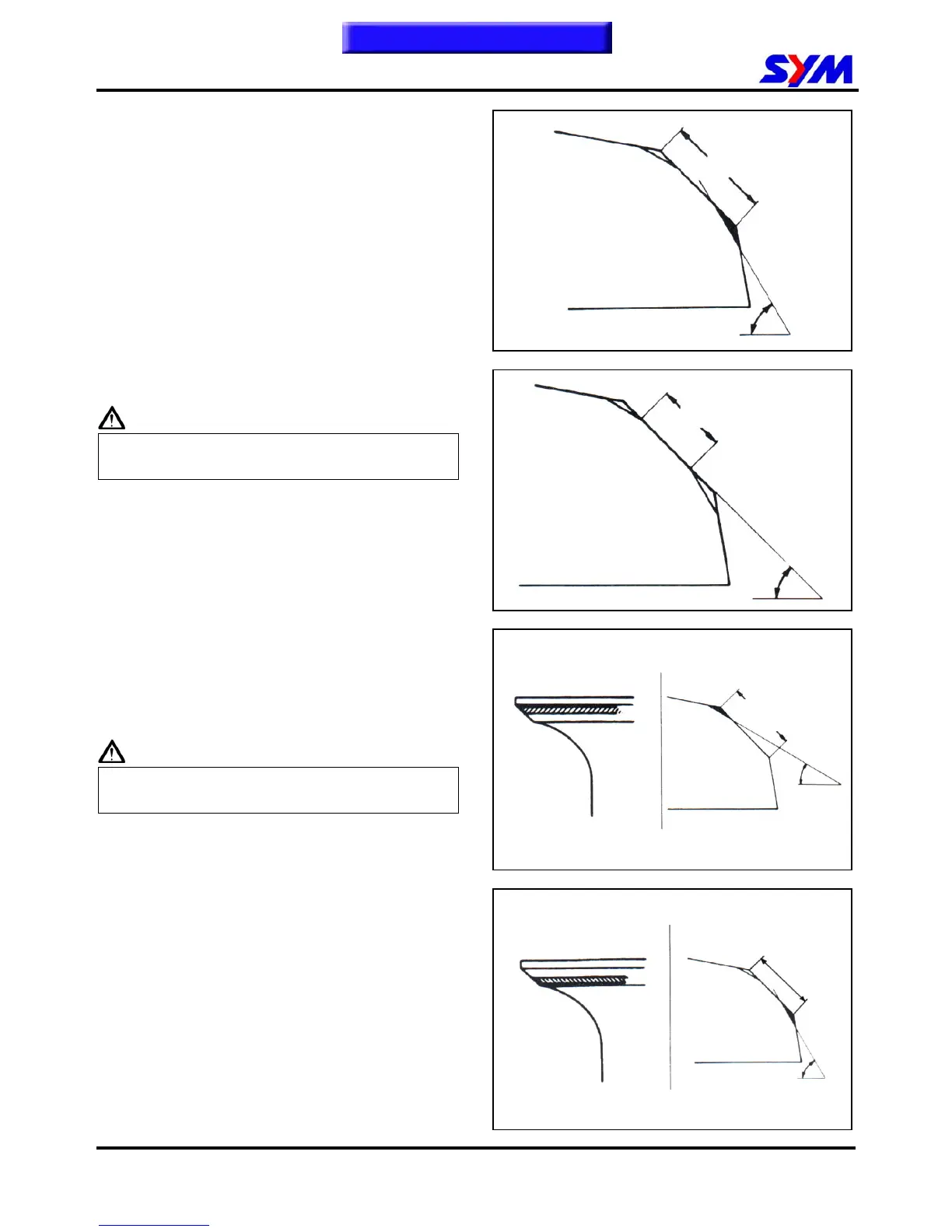 SYM