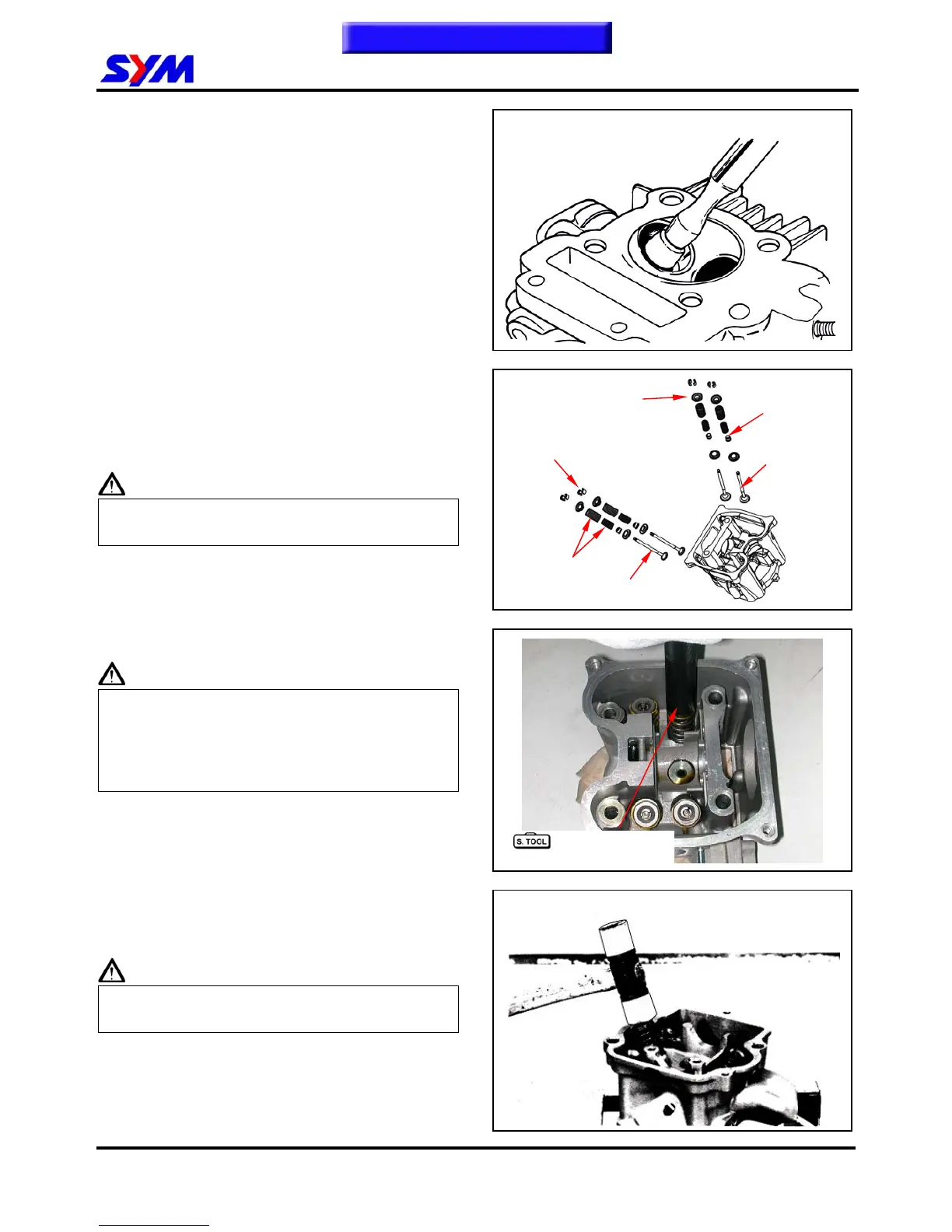 SYM

S. TOOL