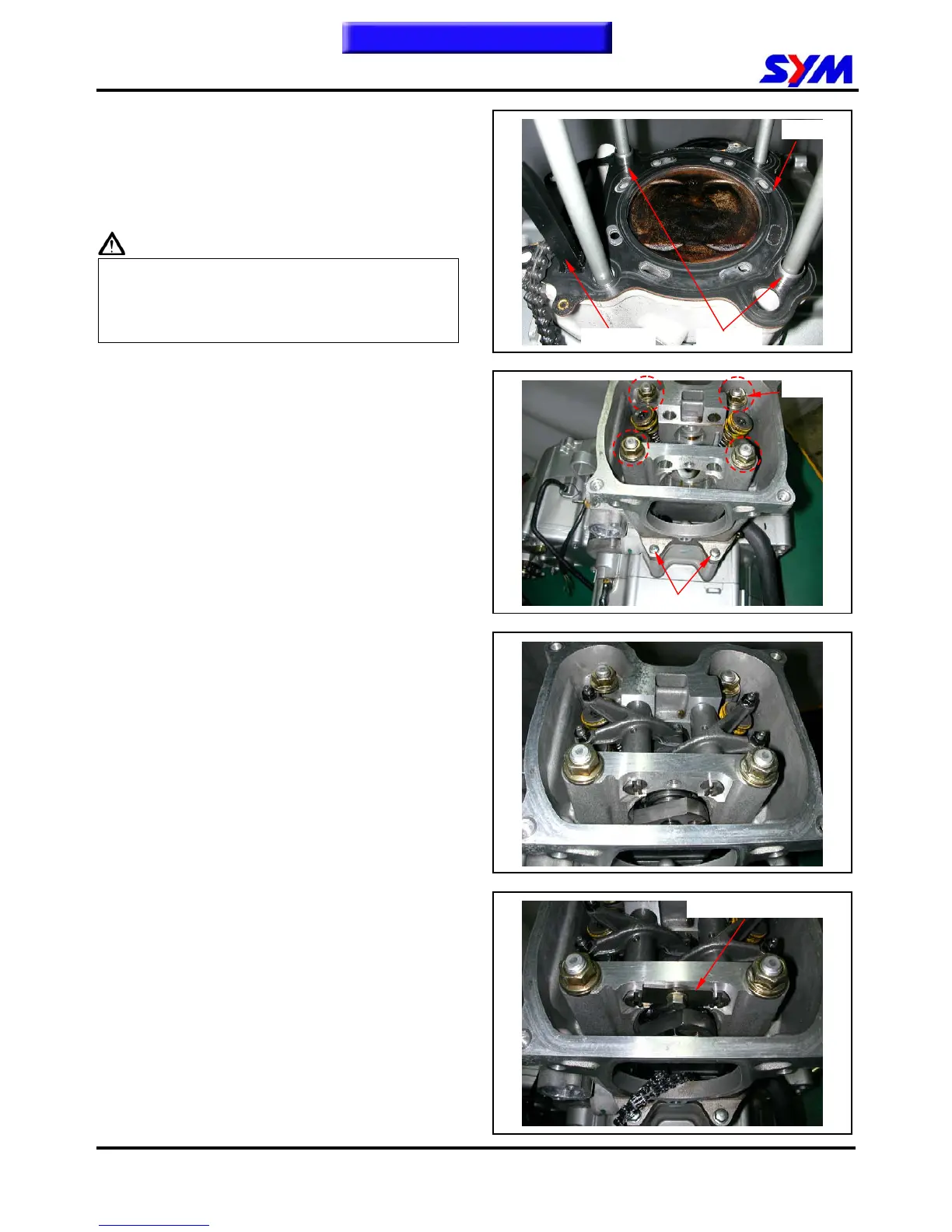 SYM