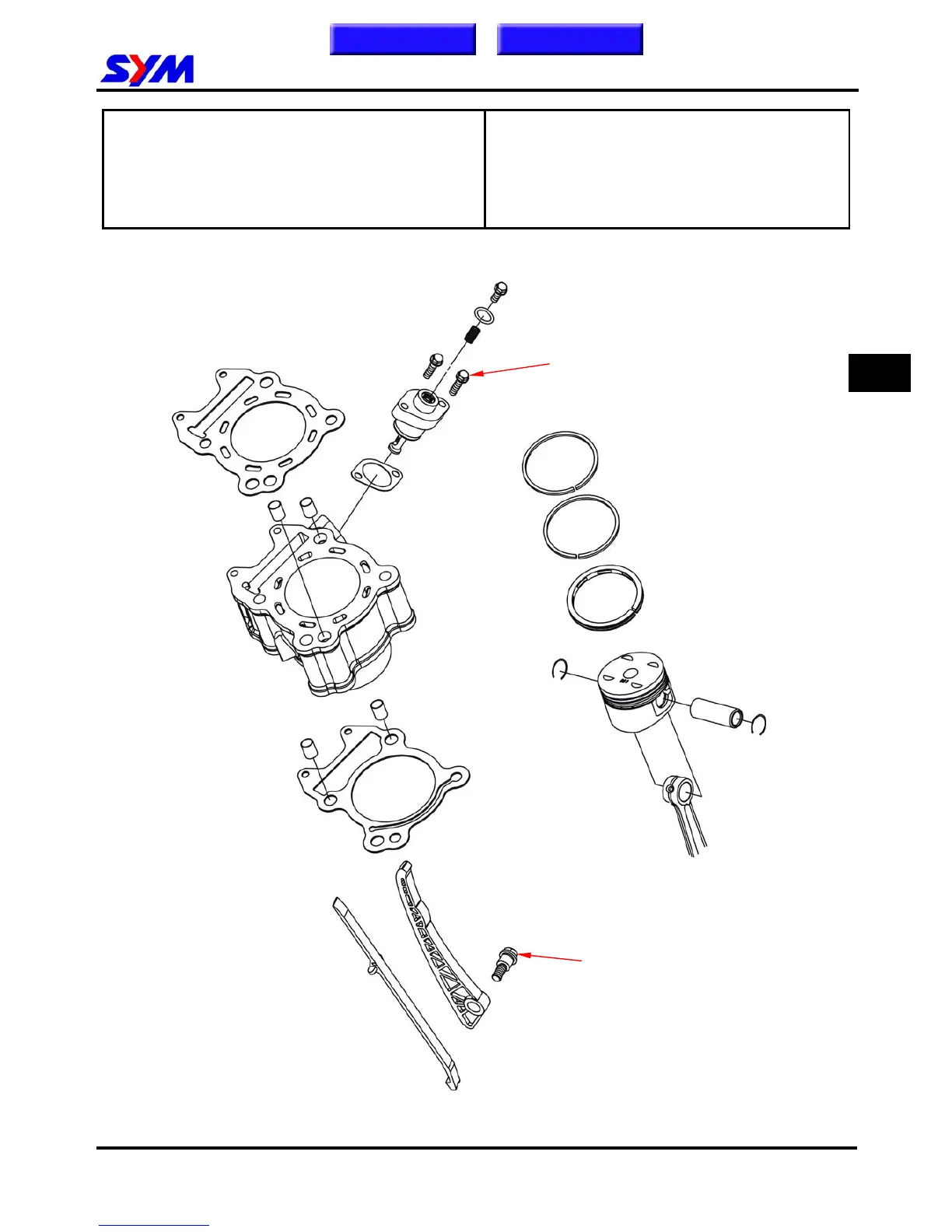 SYM