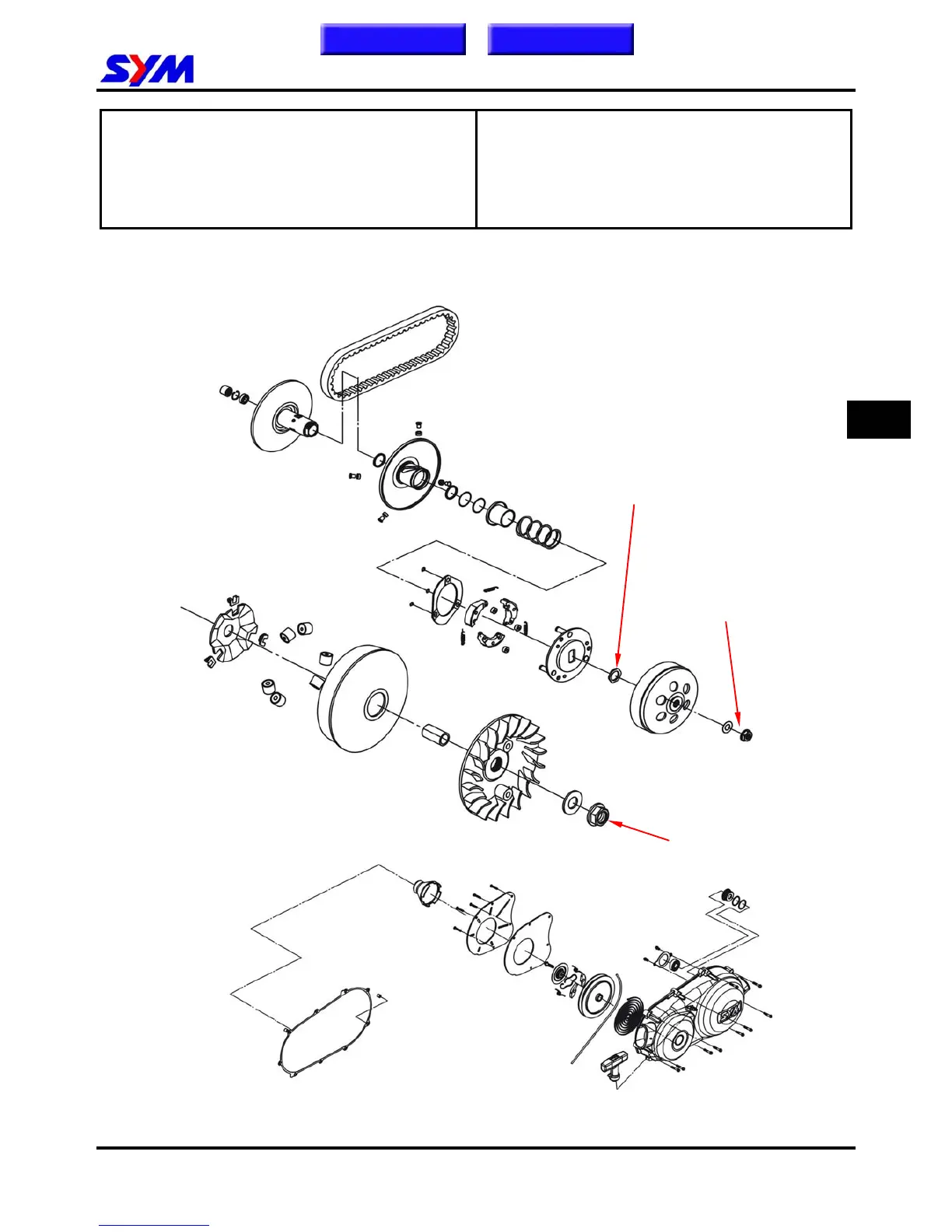 SYM