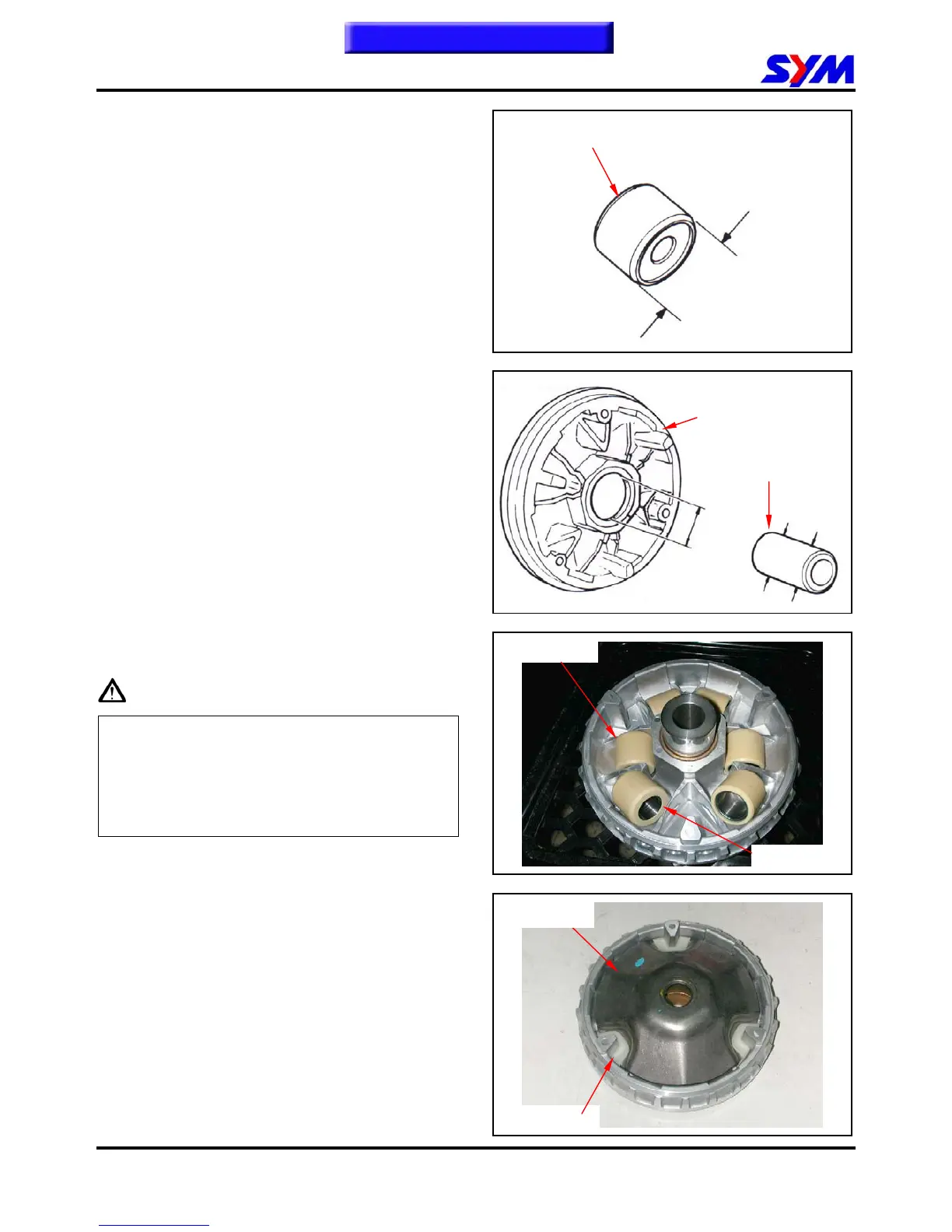 SYM