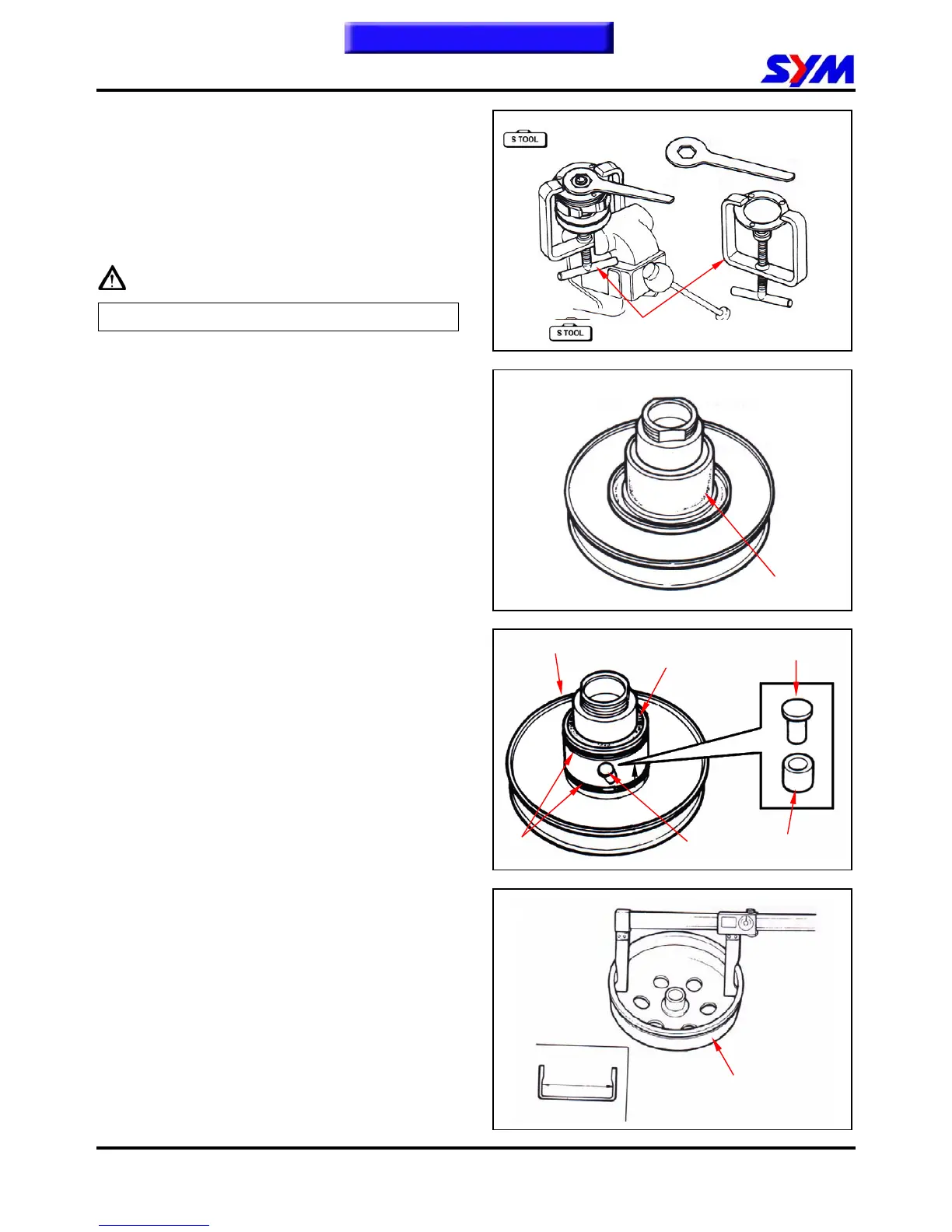 SYM

S TOOL

S TOOL