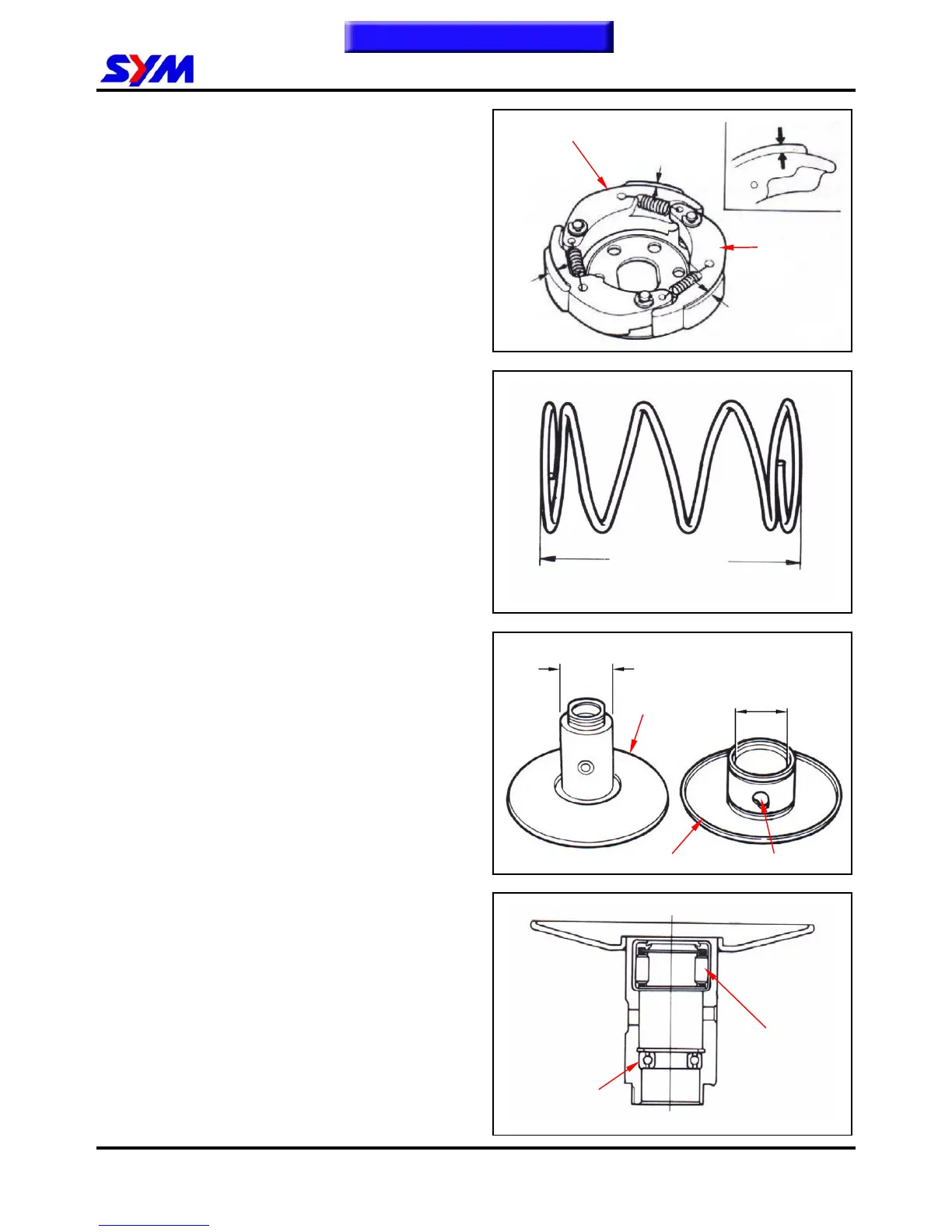 SYM