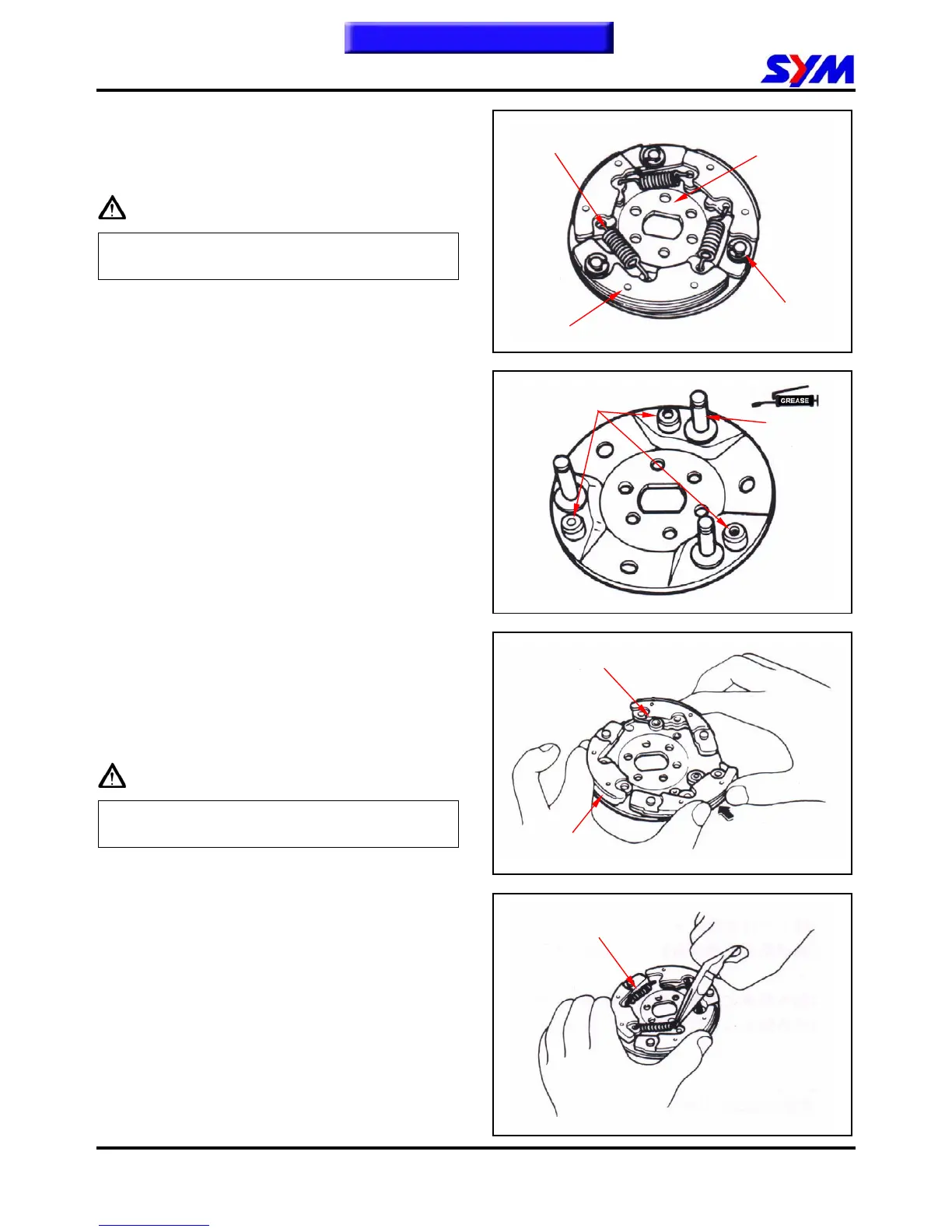 SYM

GREASE