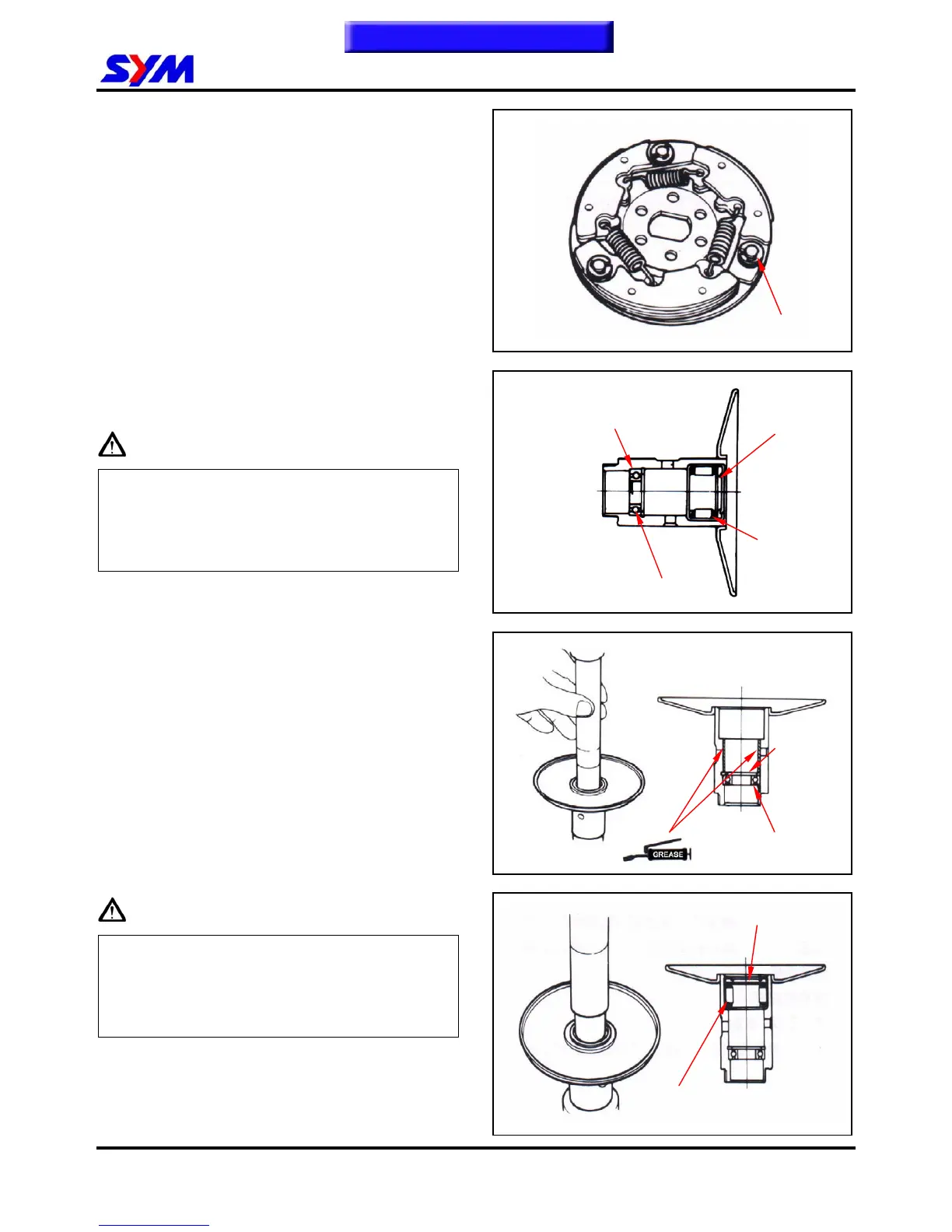 SYM

GREASE