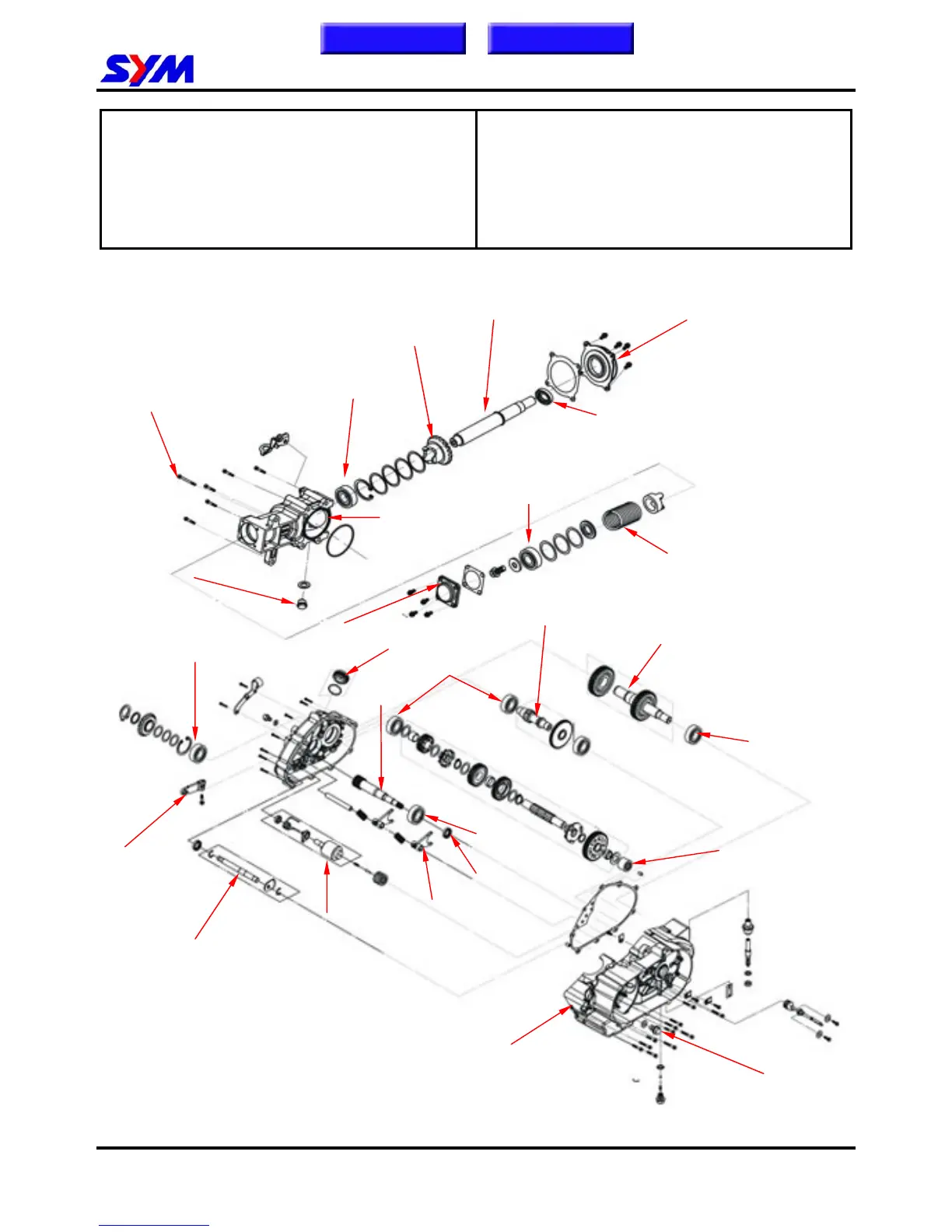 SYM