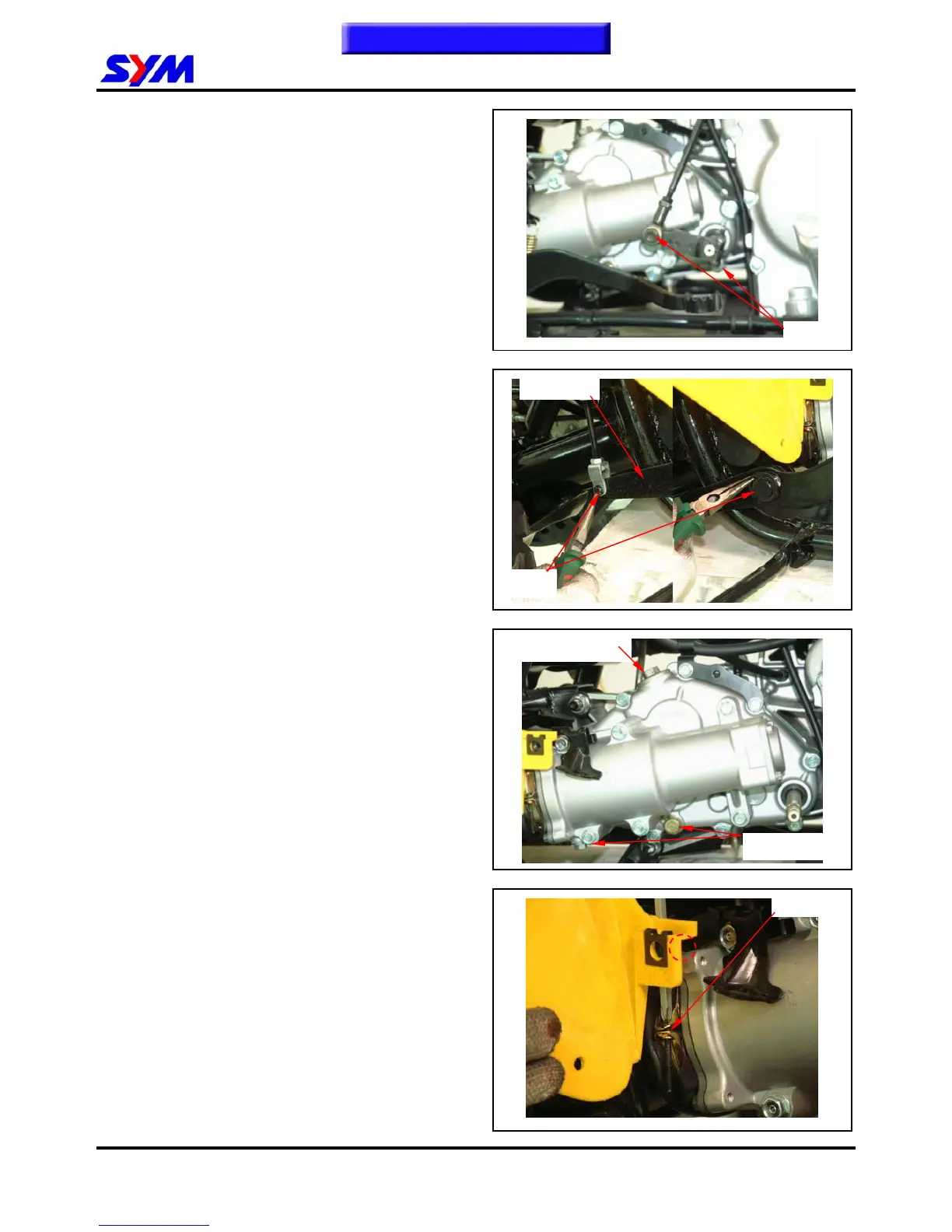 SYM