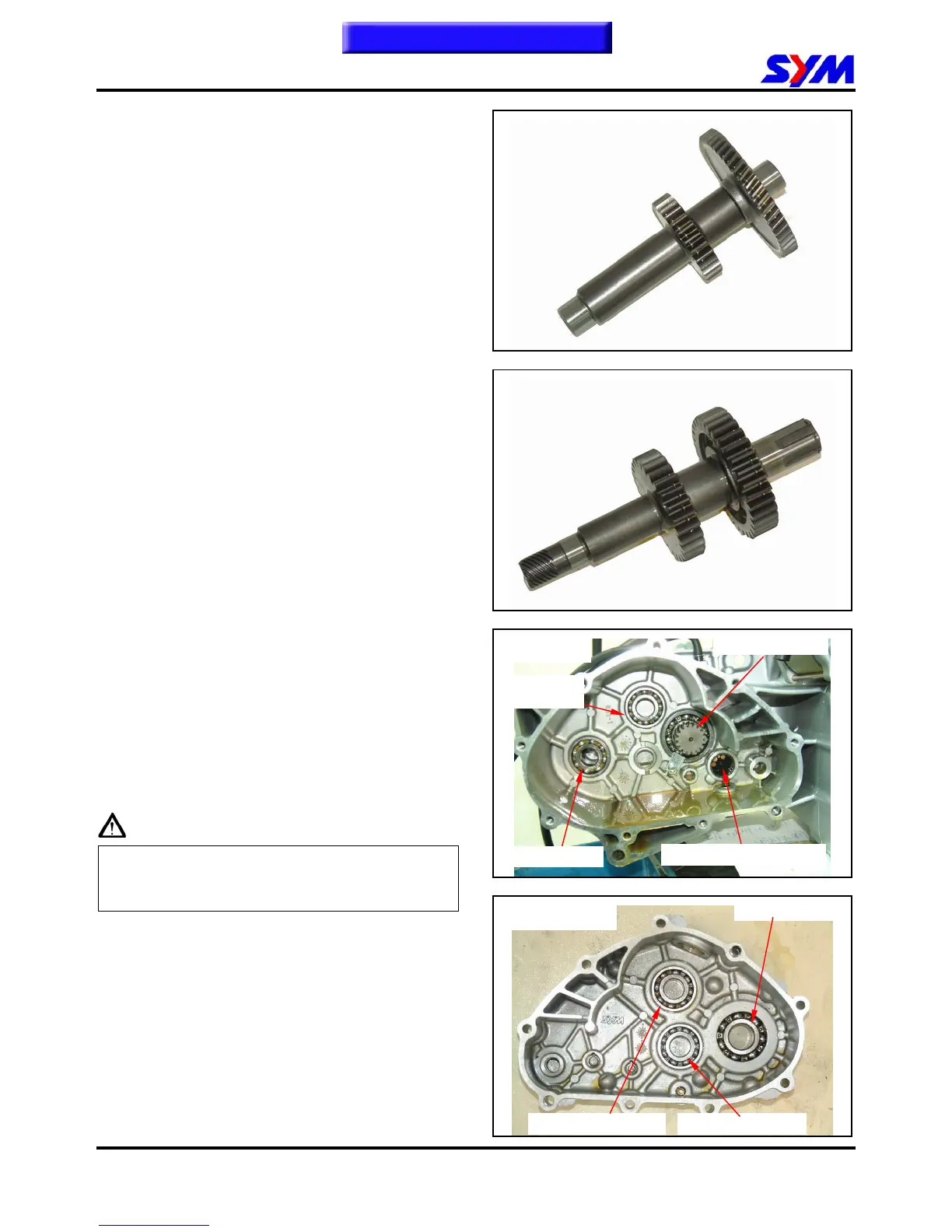 SYM