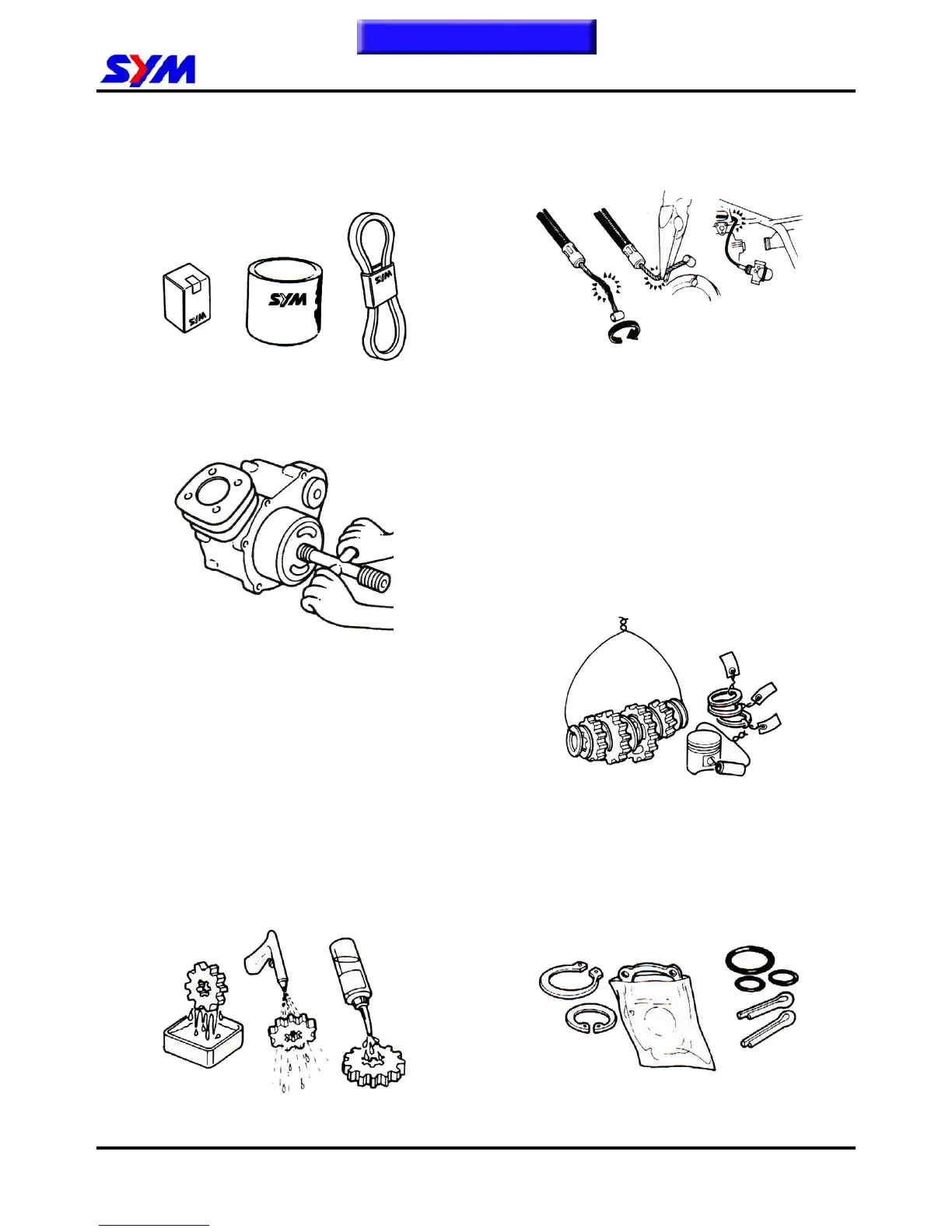 SYM

SYM

SYM

SYM