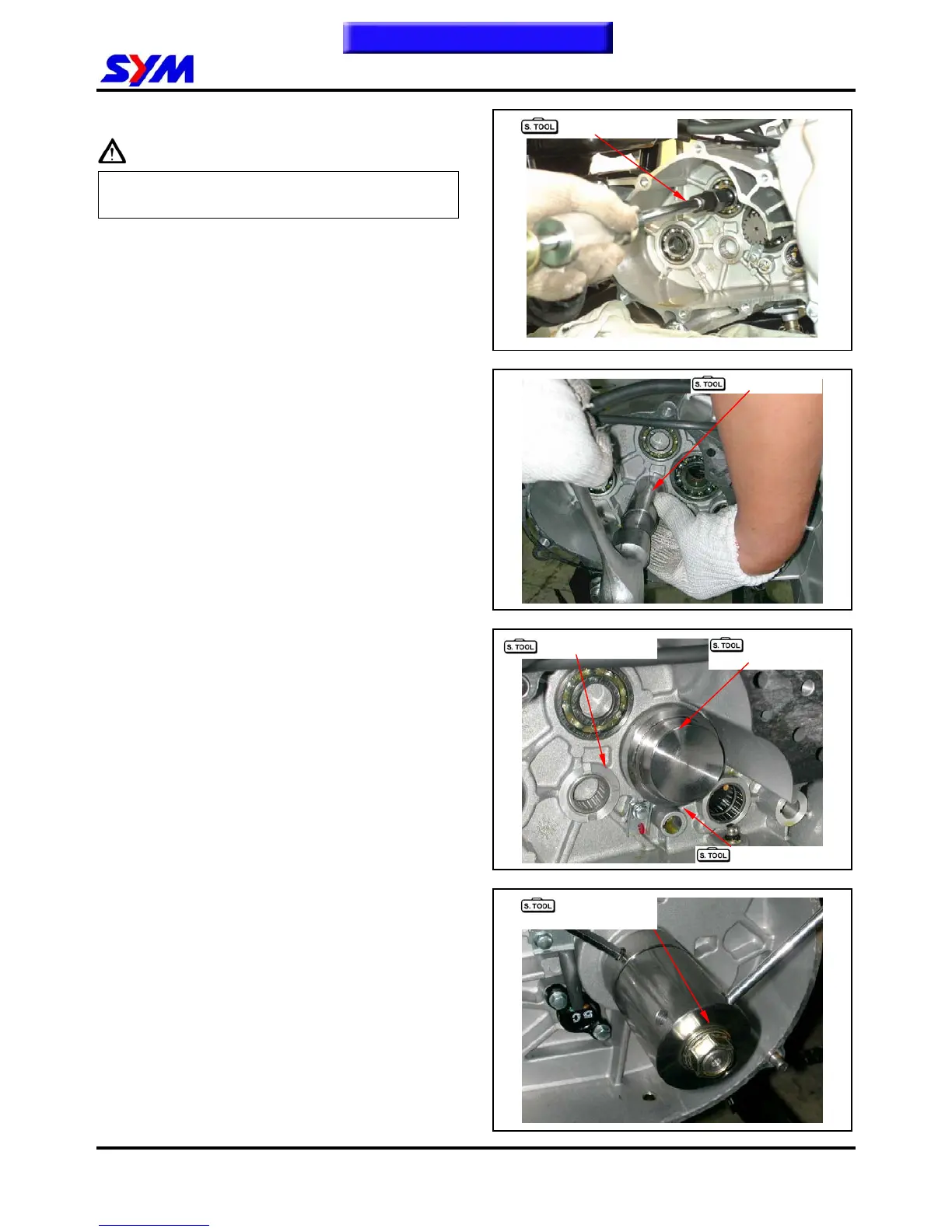 SYM

S. TOOL

S. TOOL

S. TOOL

S. TOOL

S. TOOL

S. TOOL